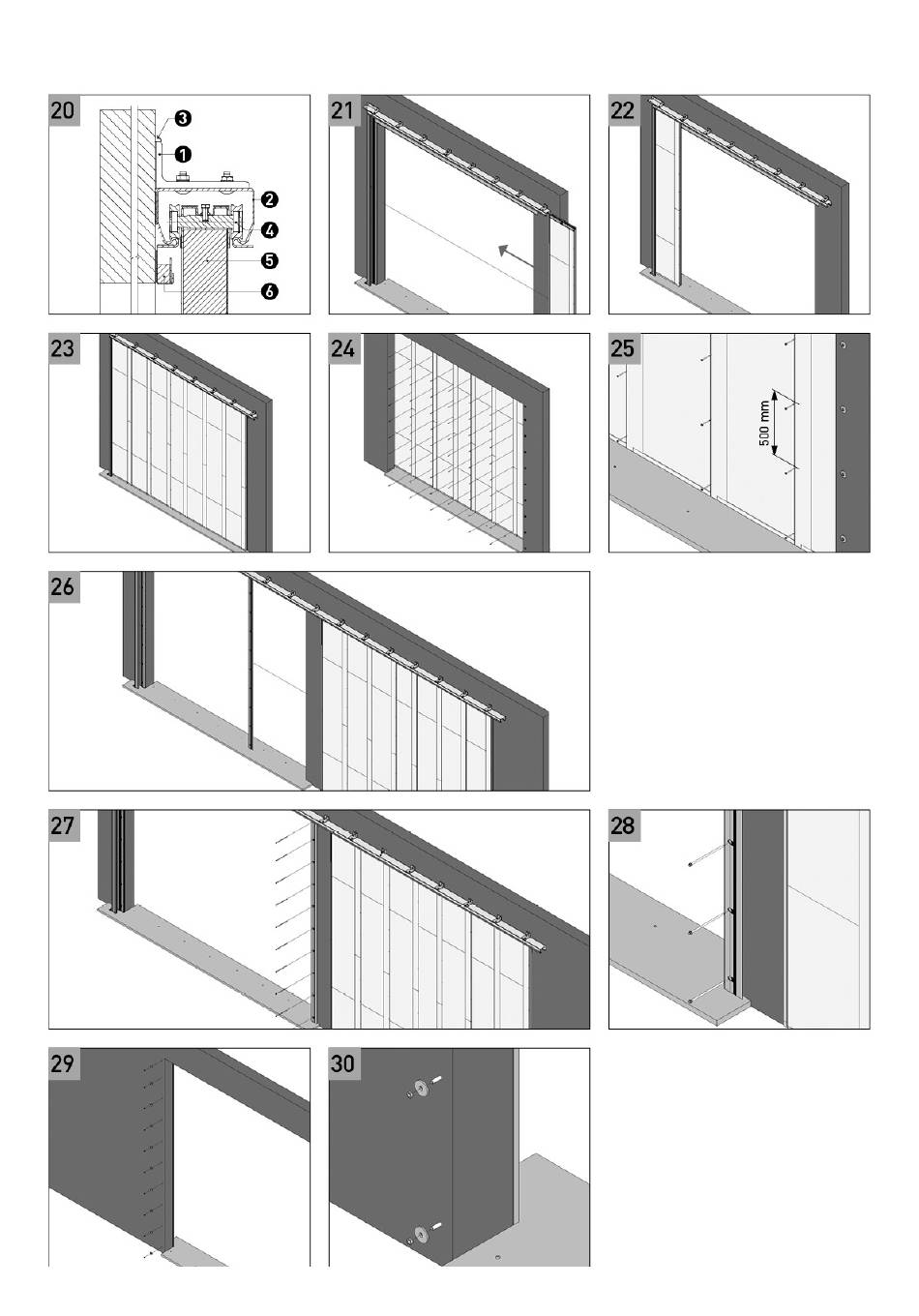 20
❸
❶
❷
❹
❺
❻

21

22

23

24

25
500 mm

26

27

28

29

30