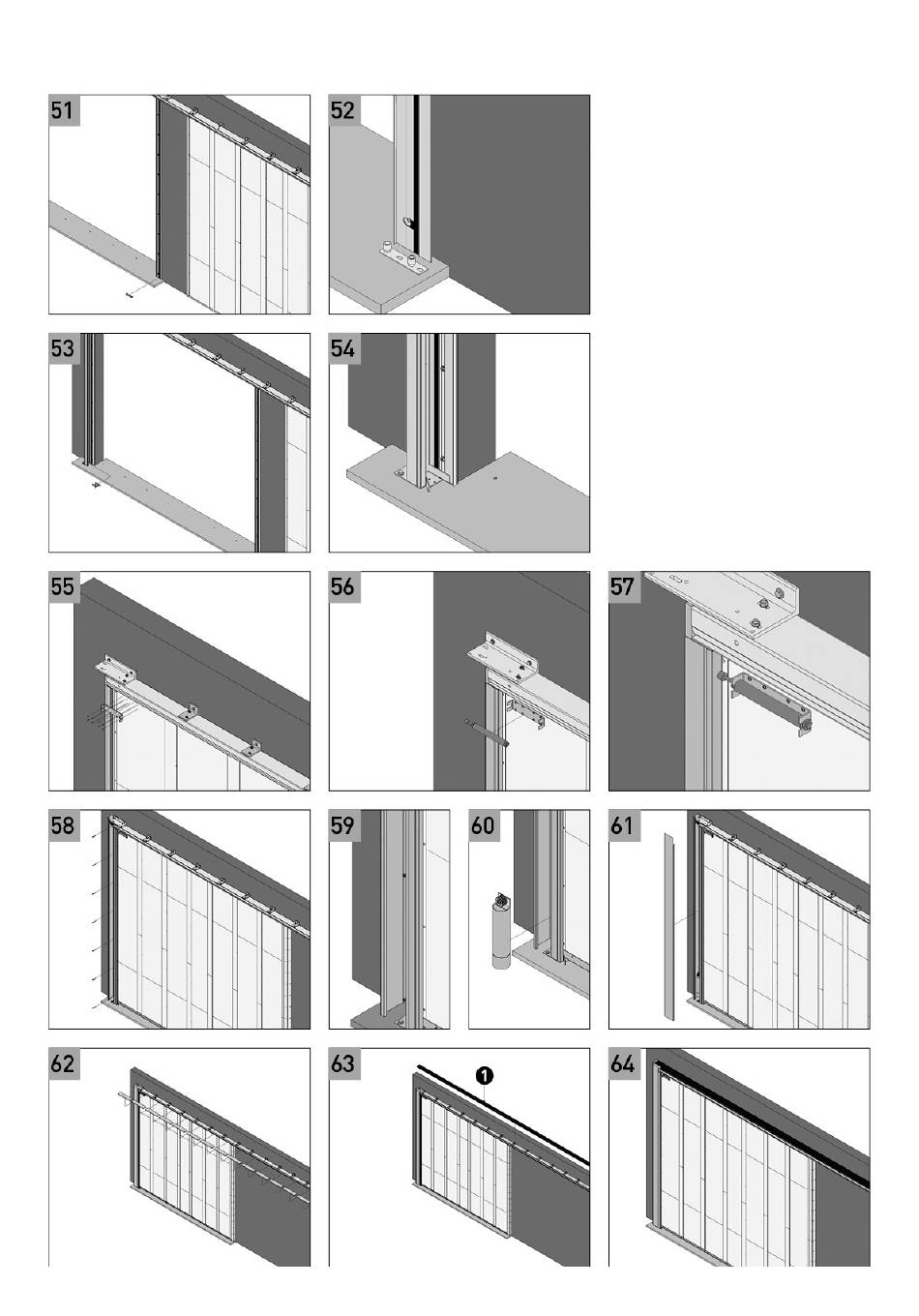 51

52

53

54

55

56

57

58

59

60

61

62

63

1

64