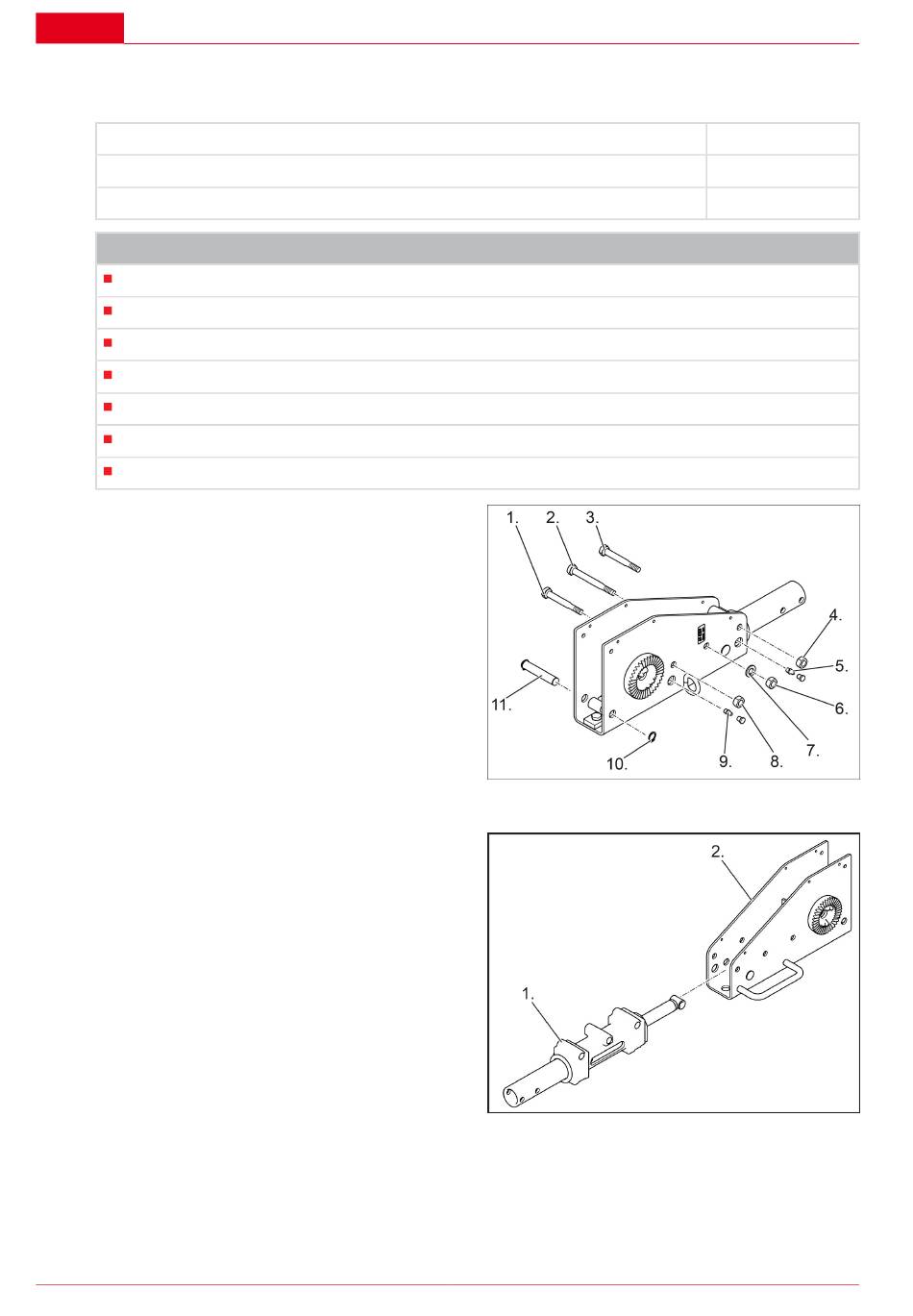 1. 2. 3.

4.

5.

6.

7.

8.

9.

10.

11.

2.

1.