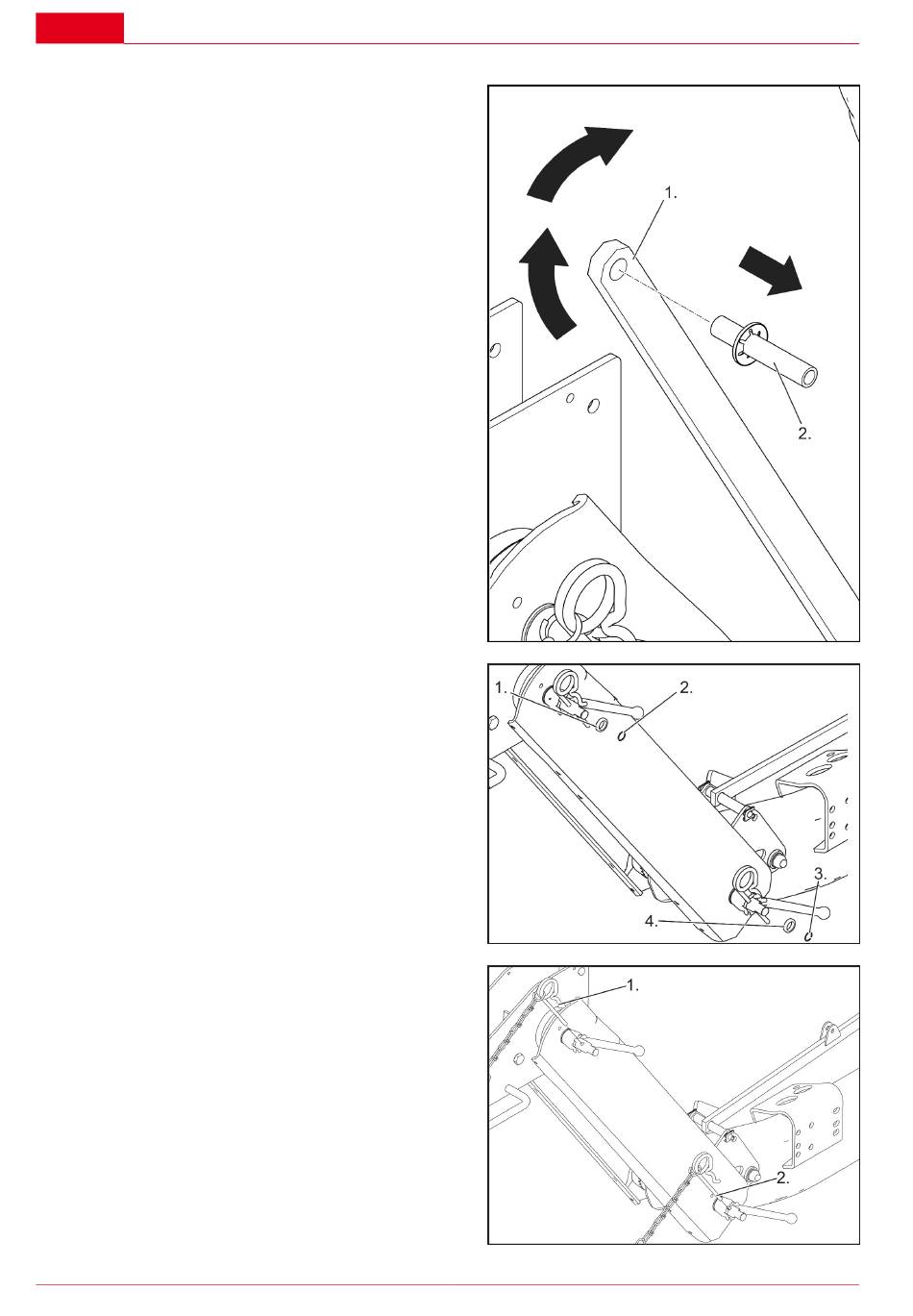 1.

2.

1.

2.

3.

4.

1.

2.