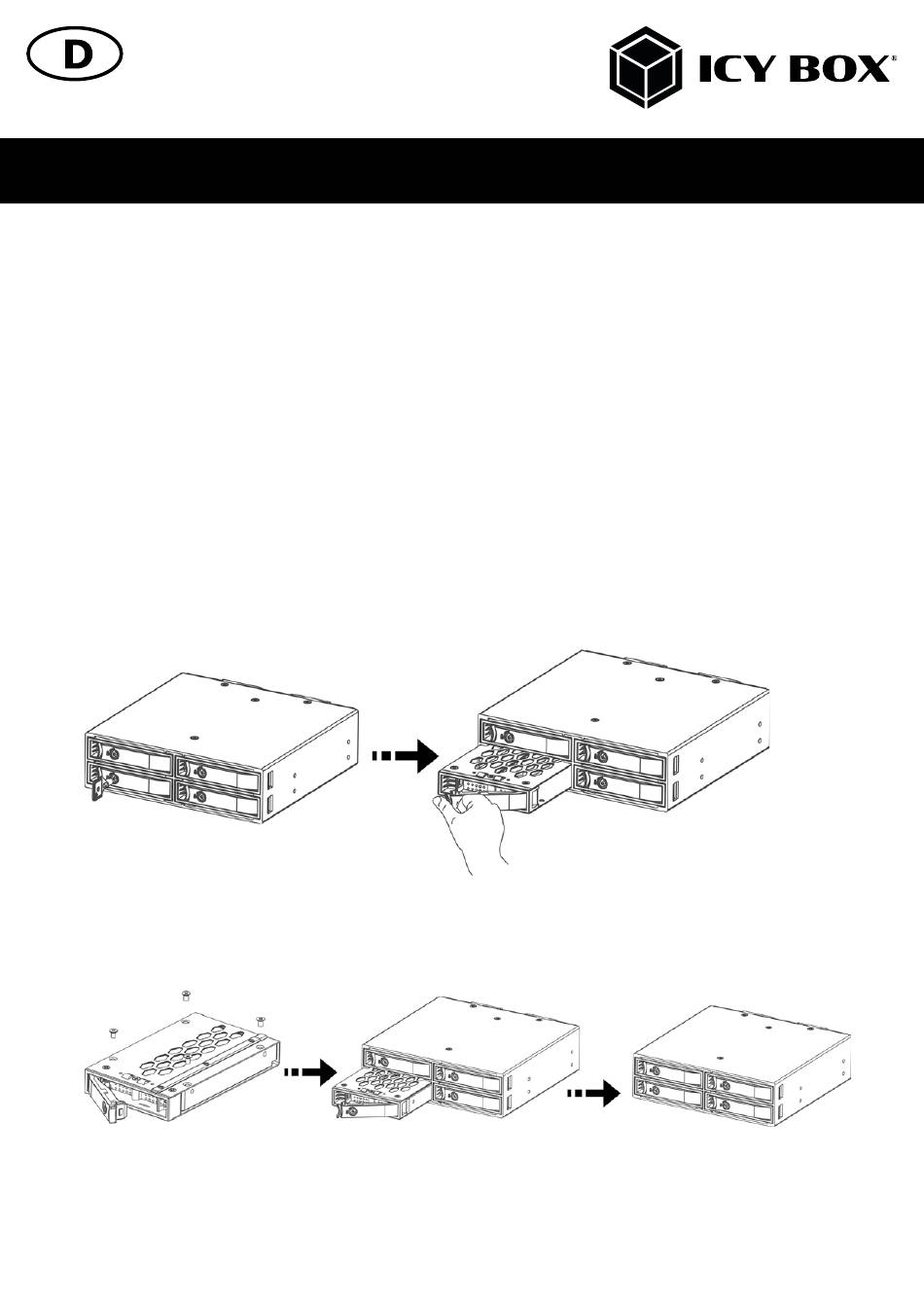 D

ICY BOX®