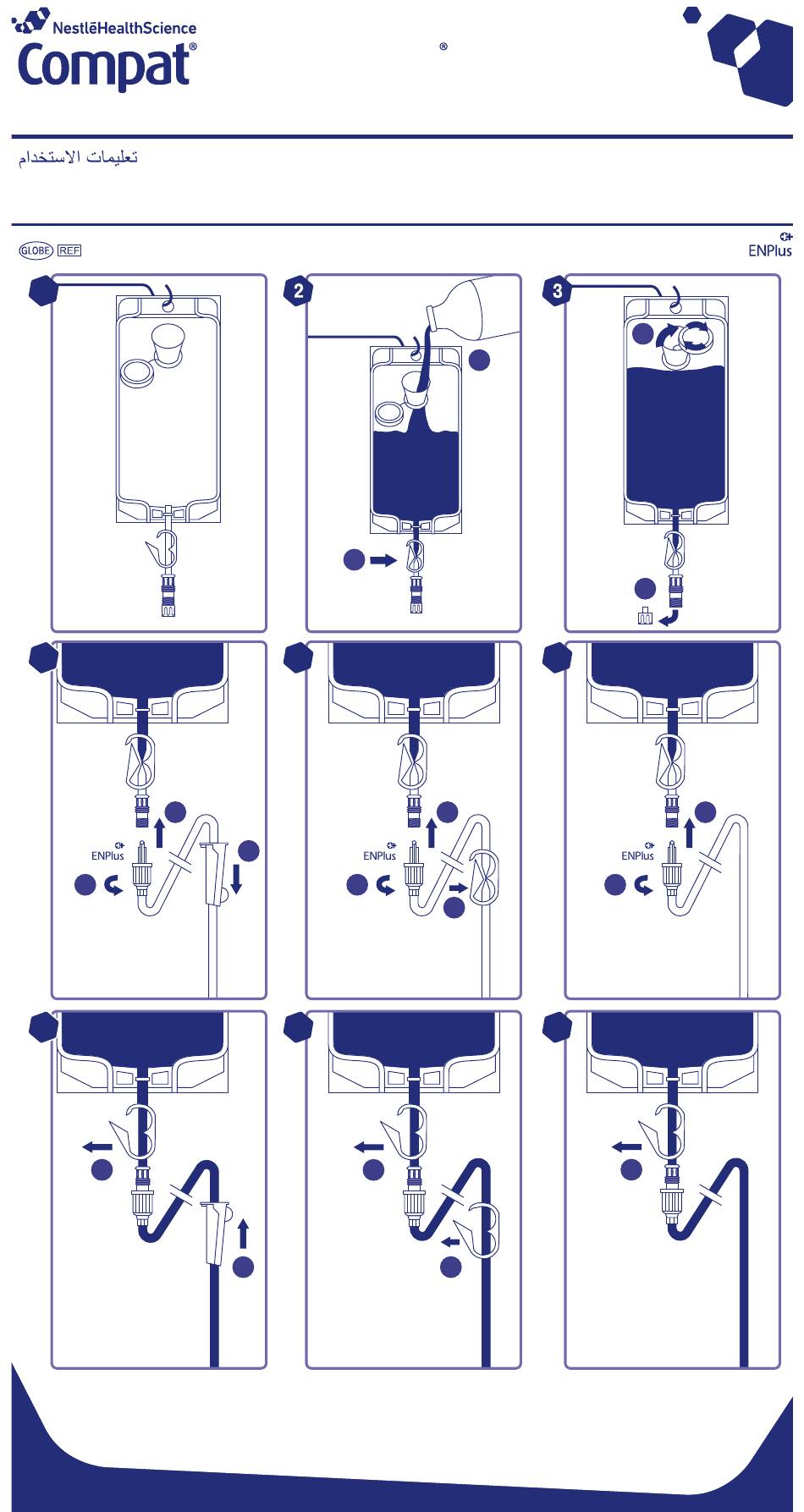 NestléHealthScience
Compat®

®

تعليمات الاستخدام

GLOBE REF

ENPlus

2

3

ENPlus

ENPlus

ENPlus