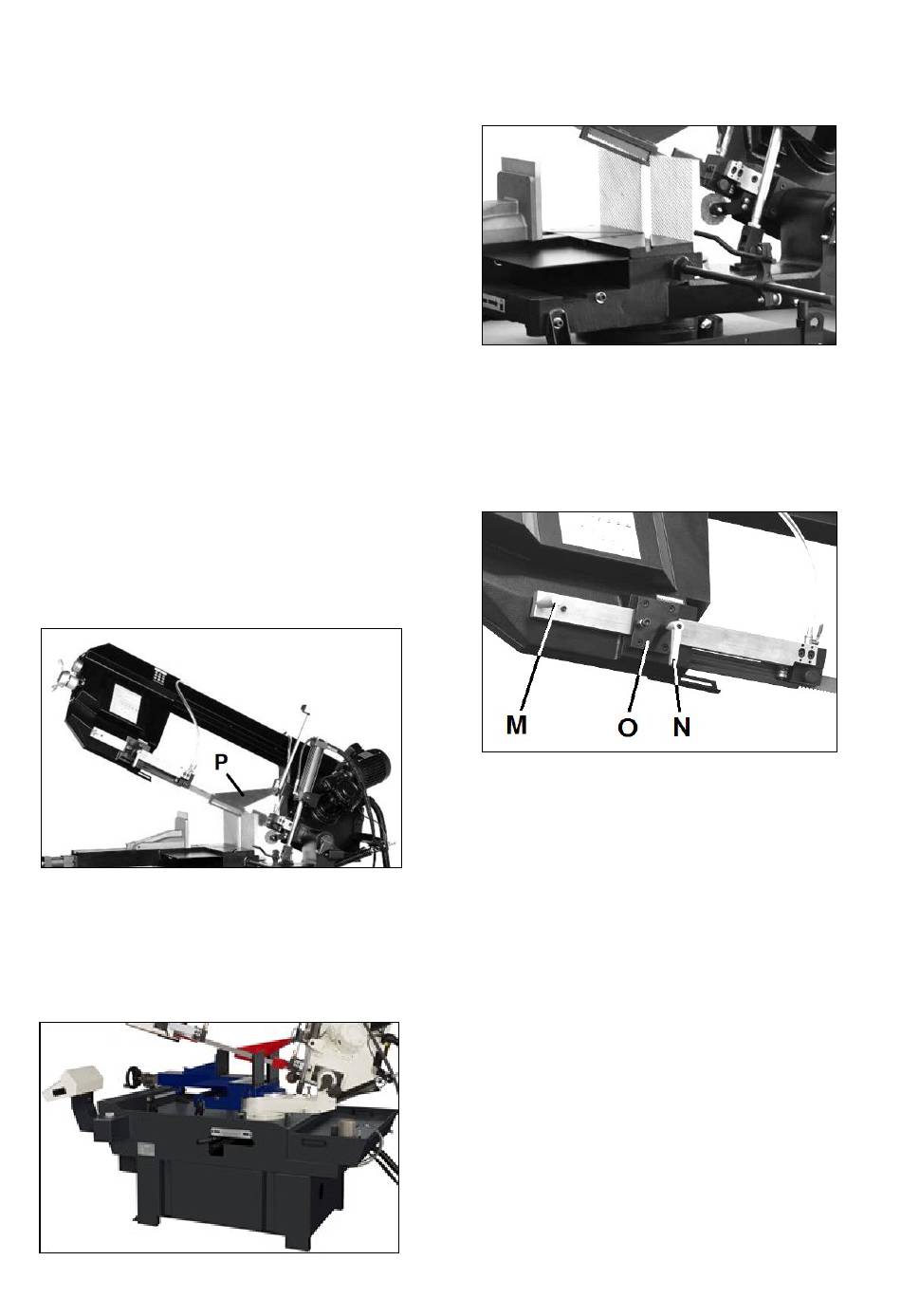 P

M O N