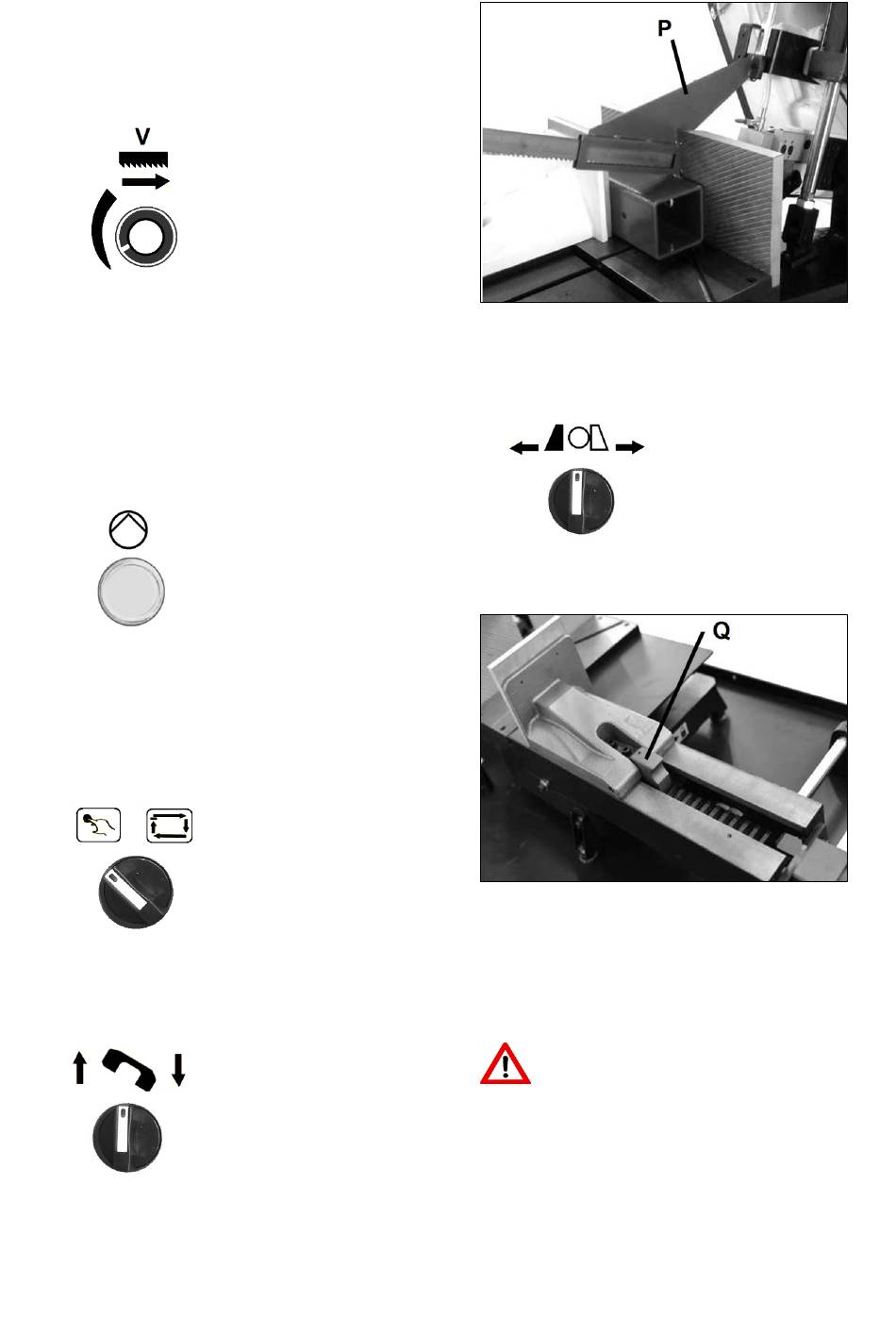 V

P

Q