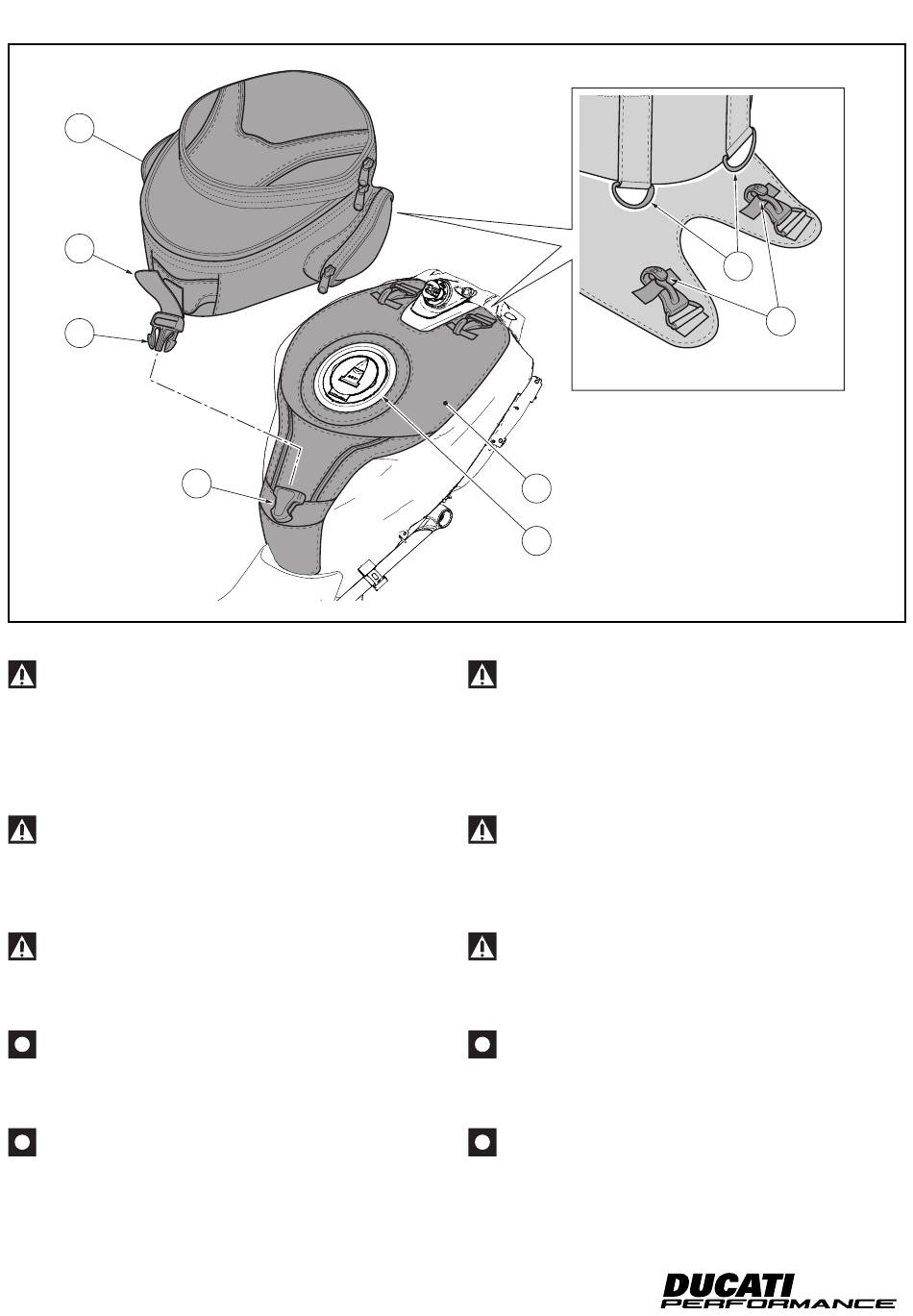 DUCATI PERFORMANCE