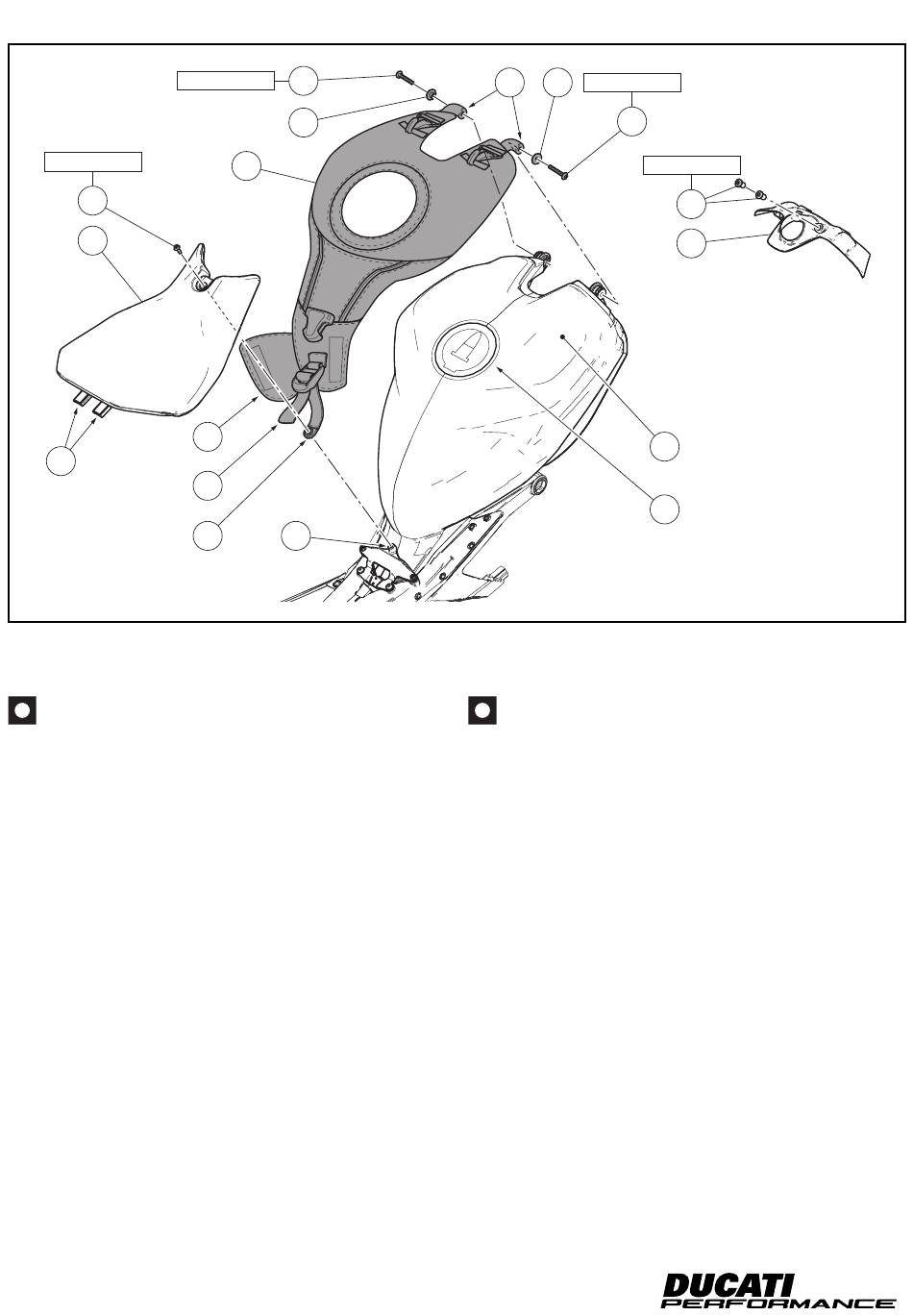 DUCATI
PERFORMANCE