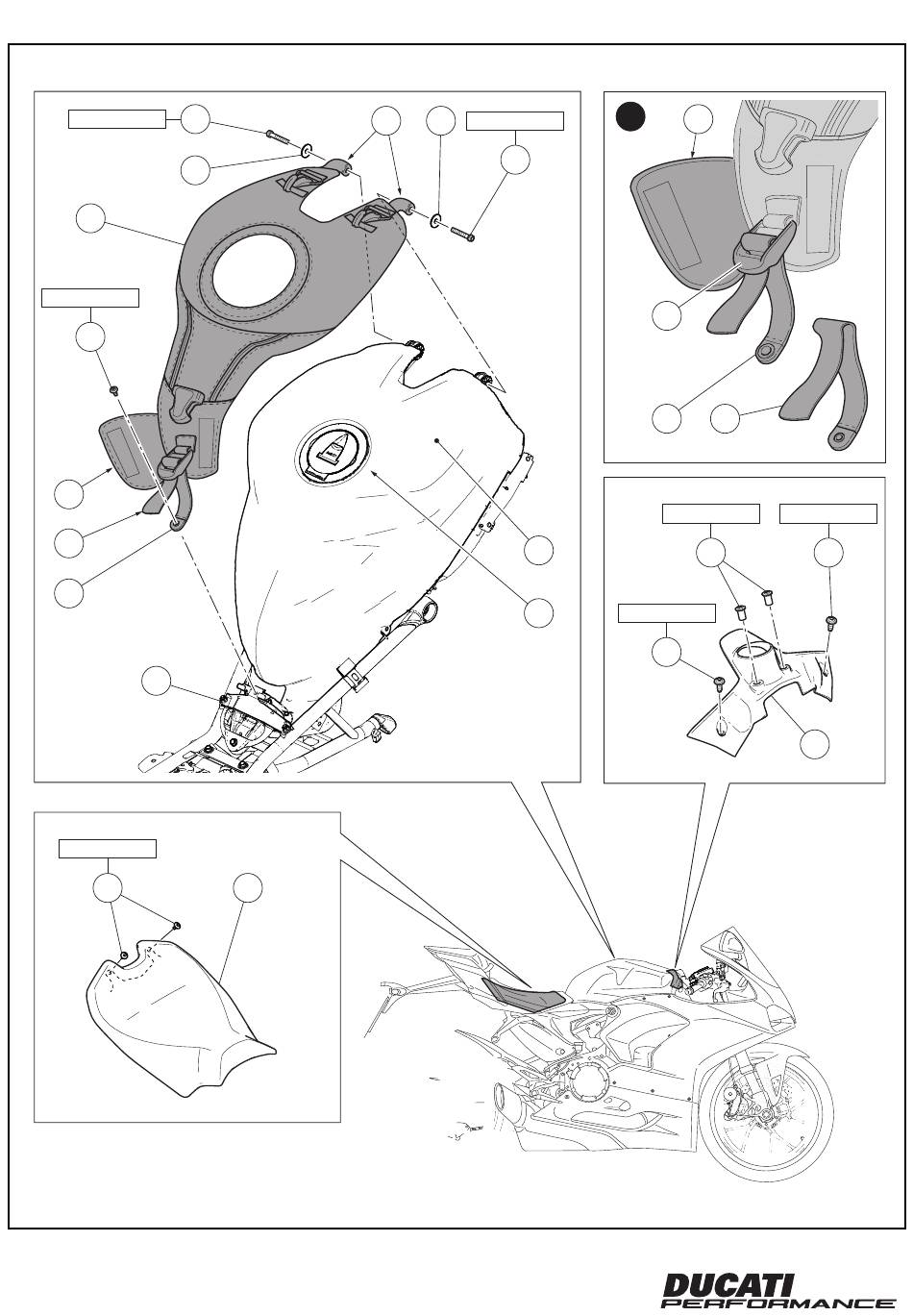 DUCATI
PERFORMANCE