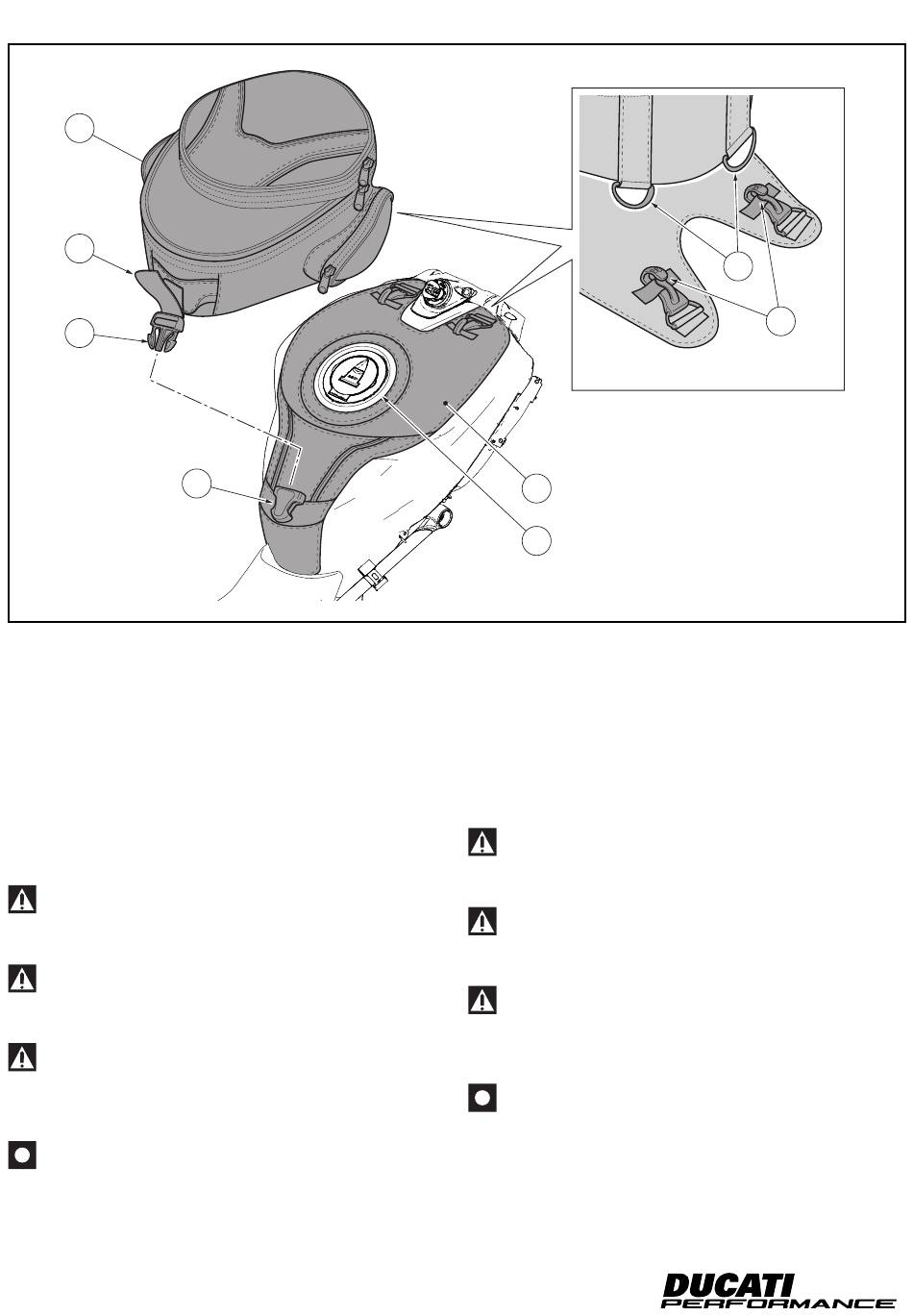 DUCATI
PERFORMANCE