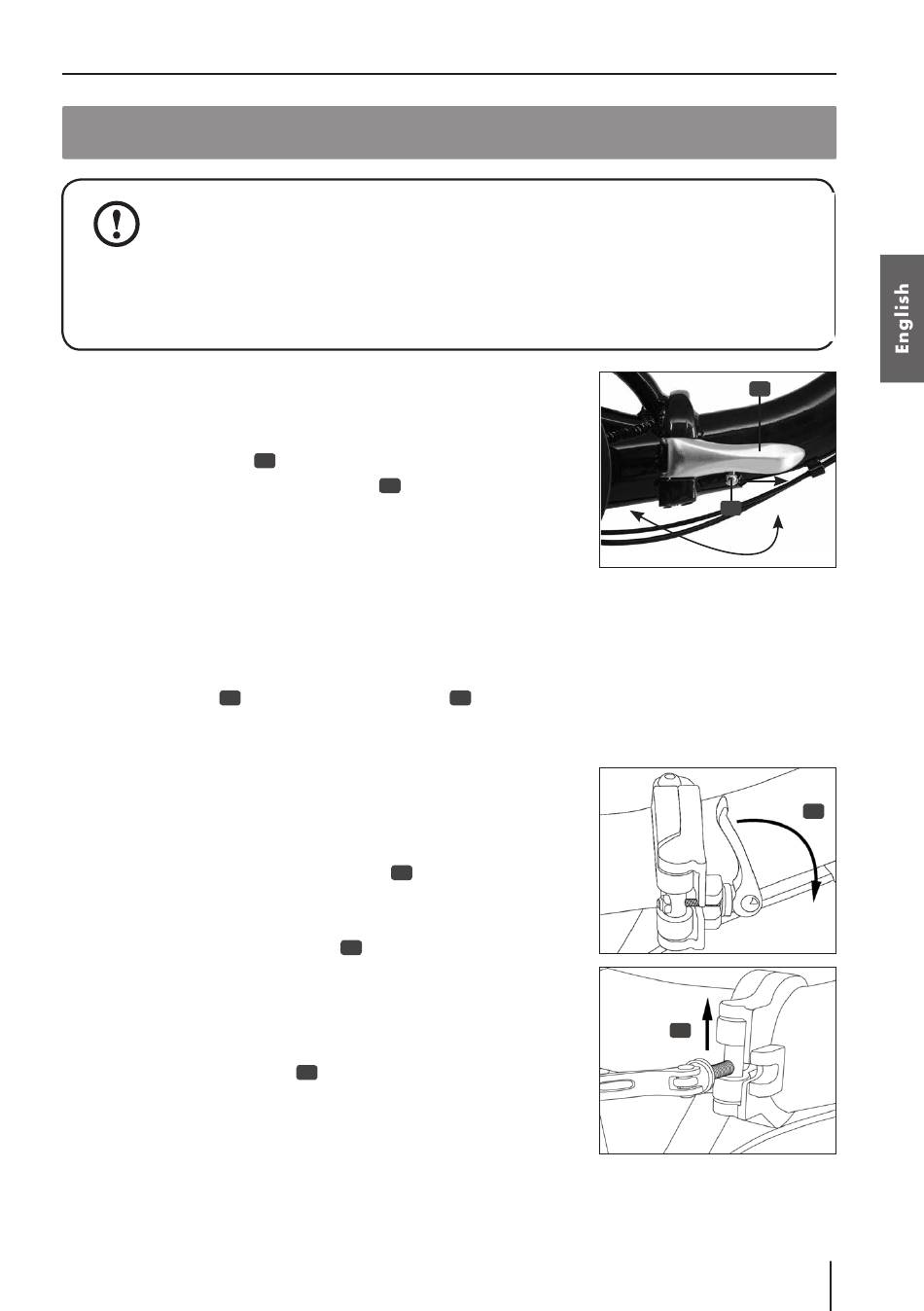 English