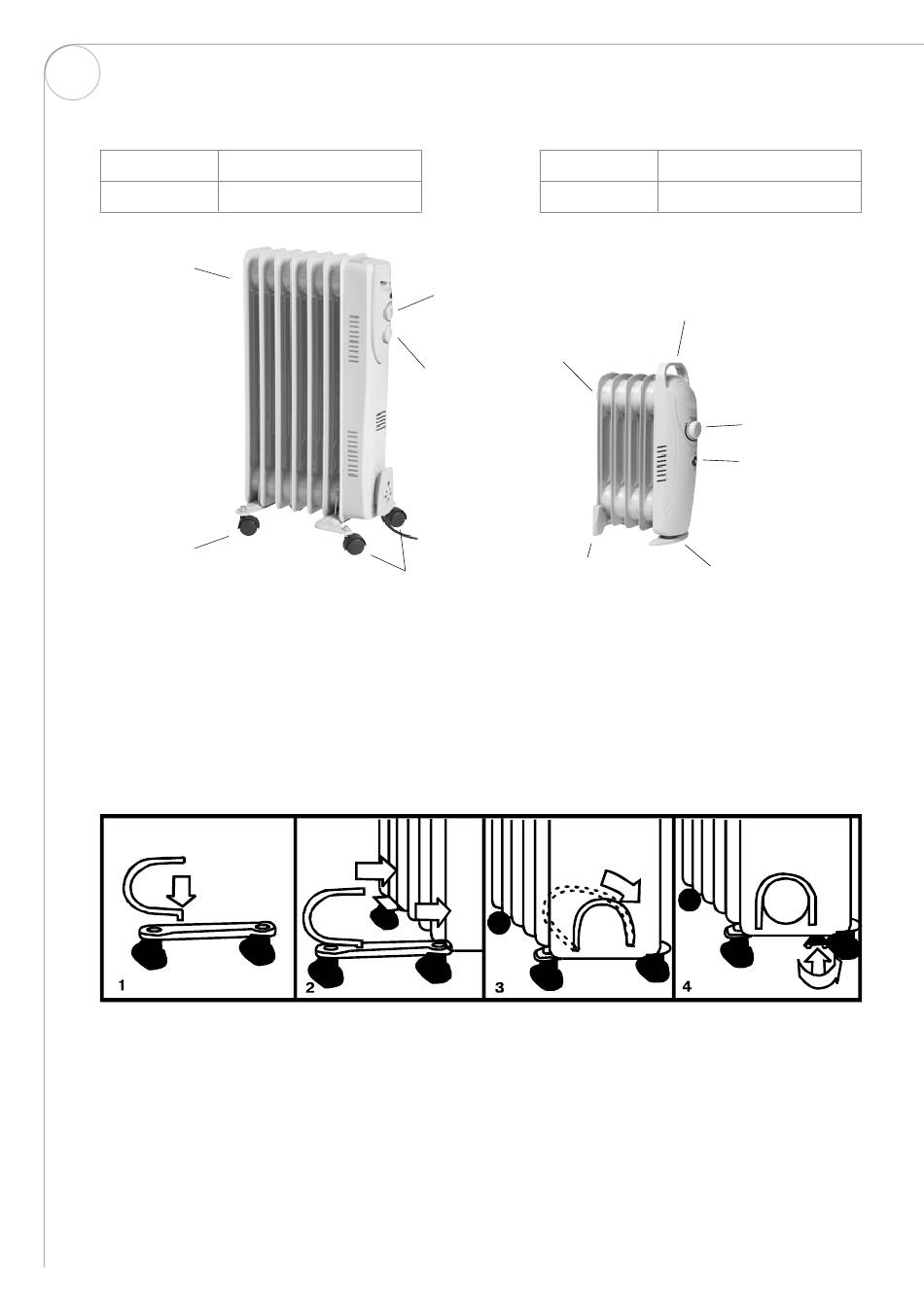 1

2

3

4