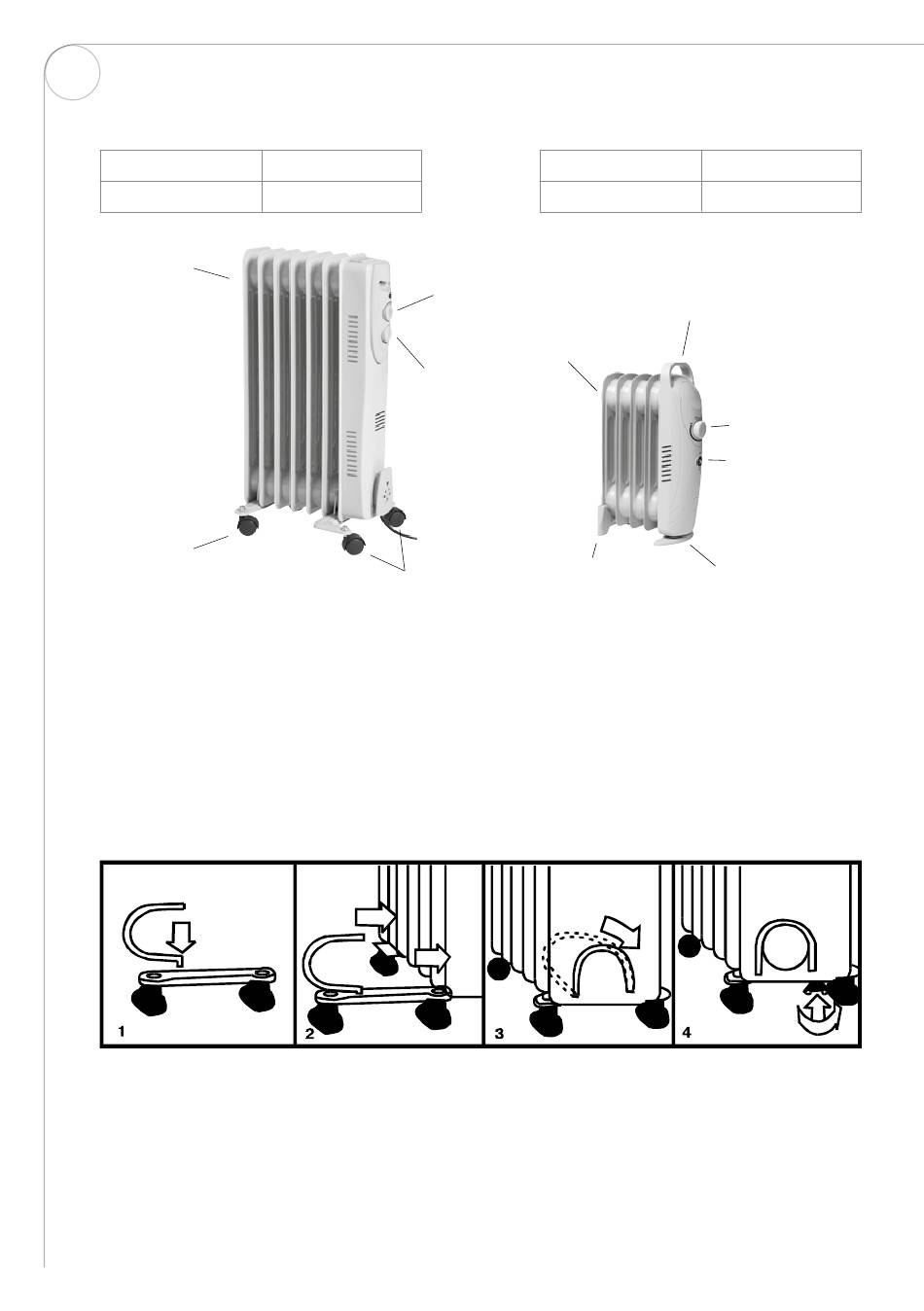 1

2

3

4