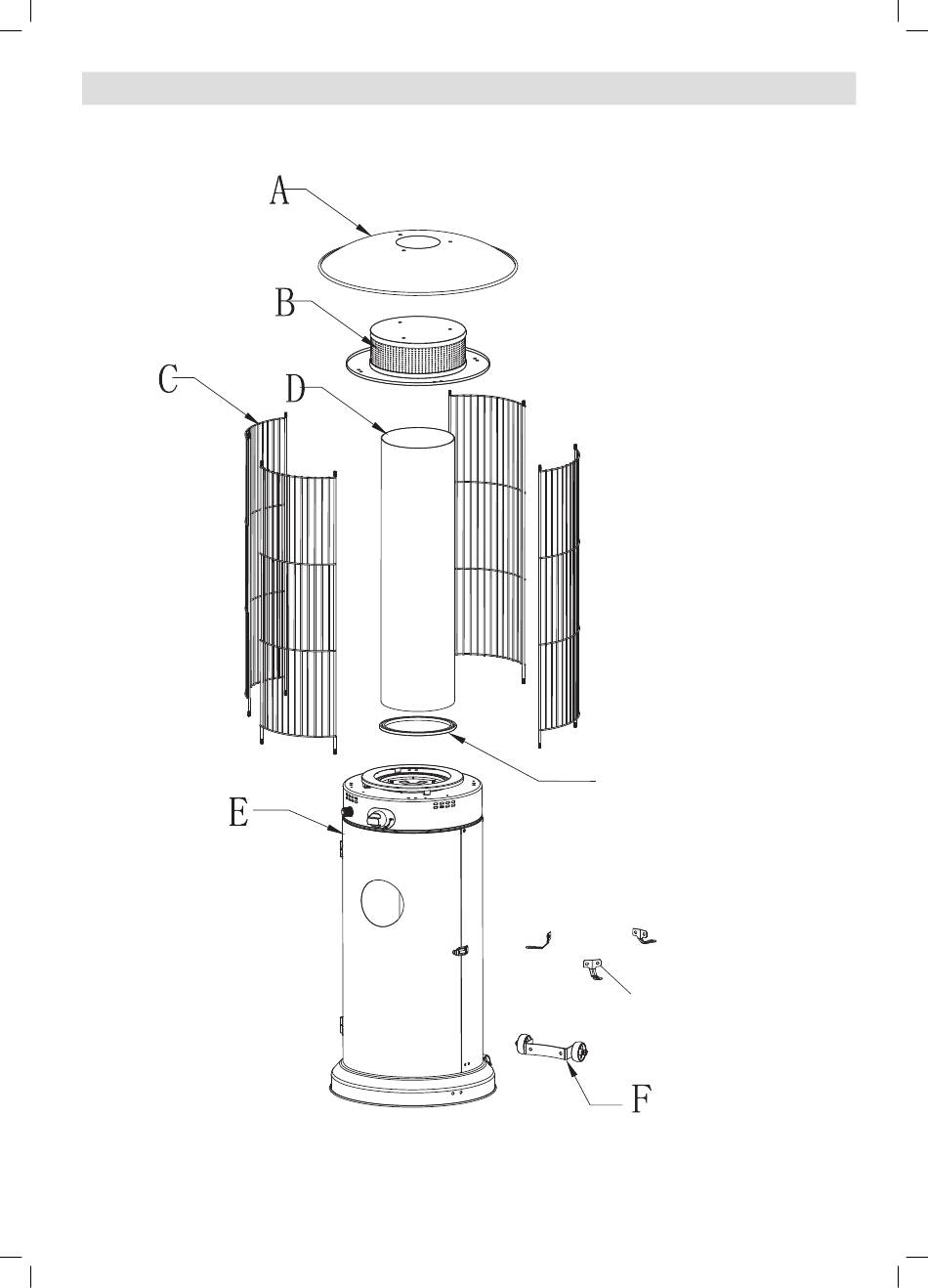 A

B

C

D

E

F