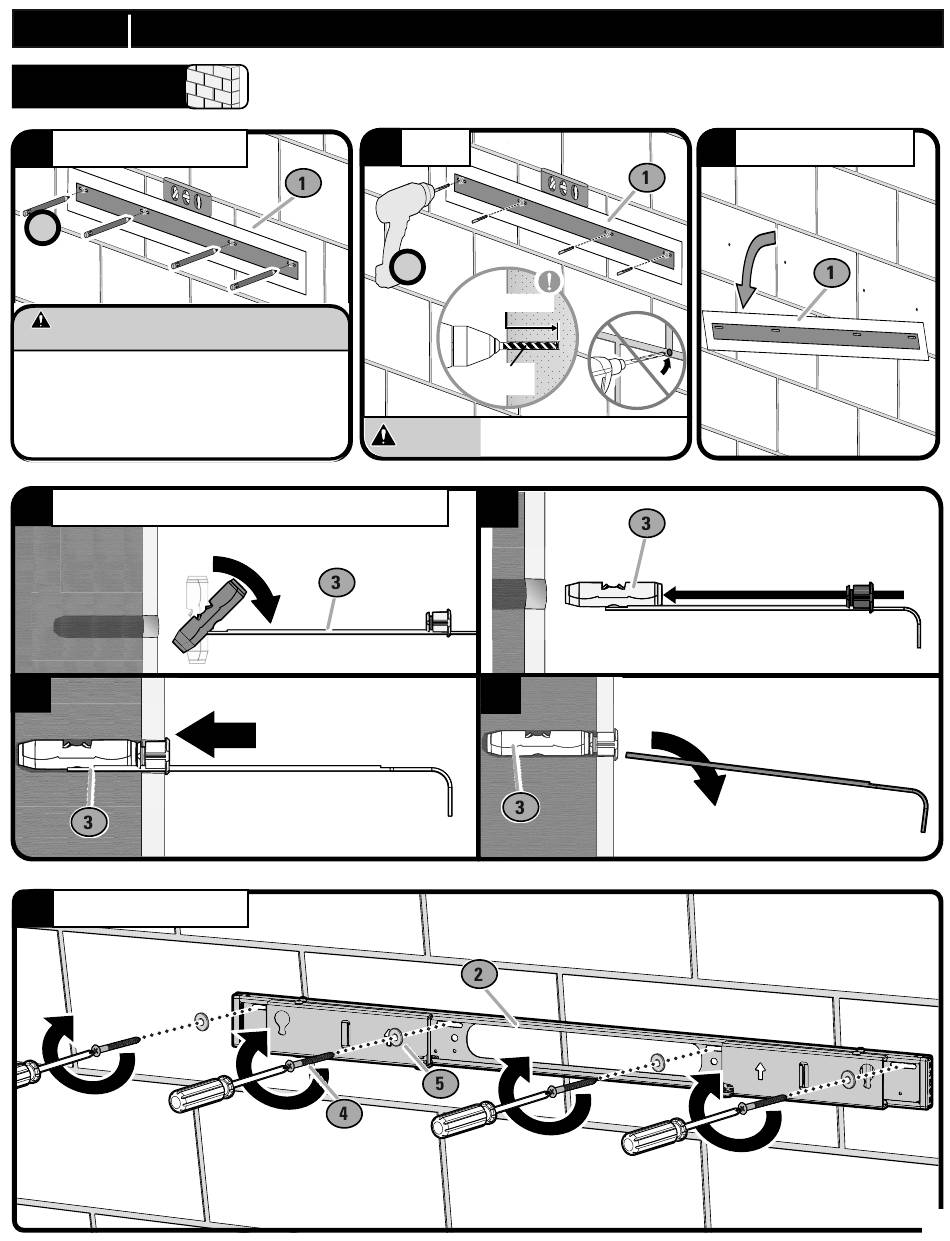 1

1

1

3

3

3

3

2

5

4