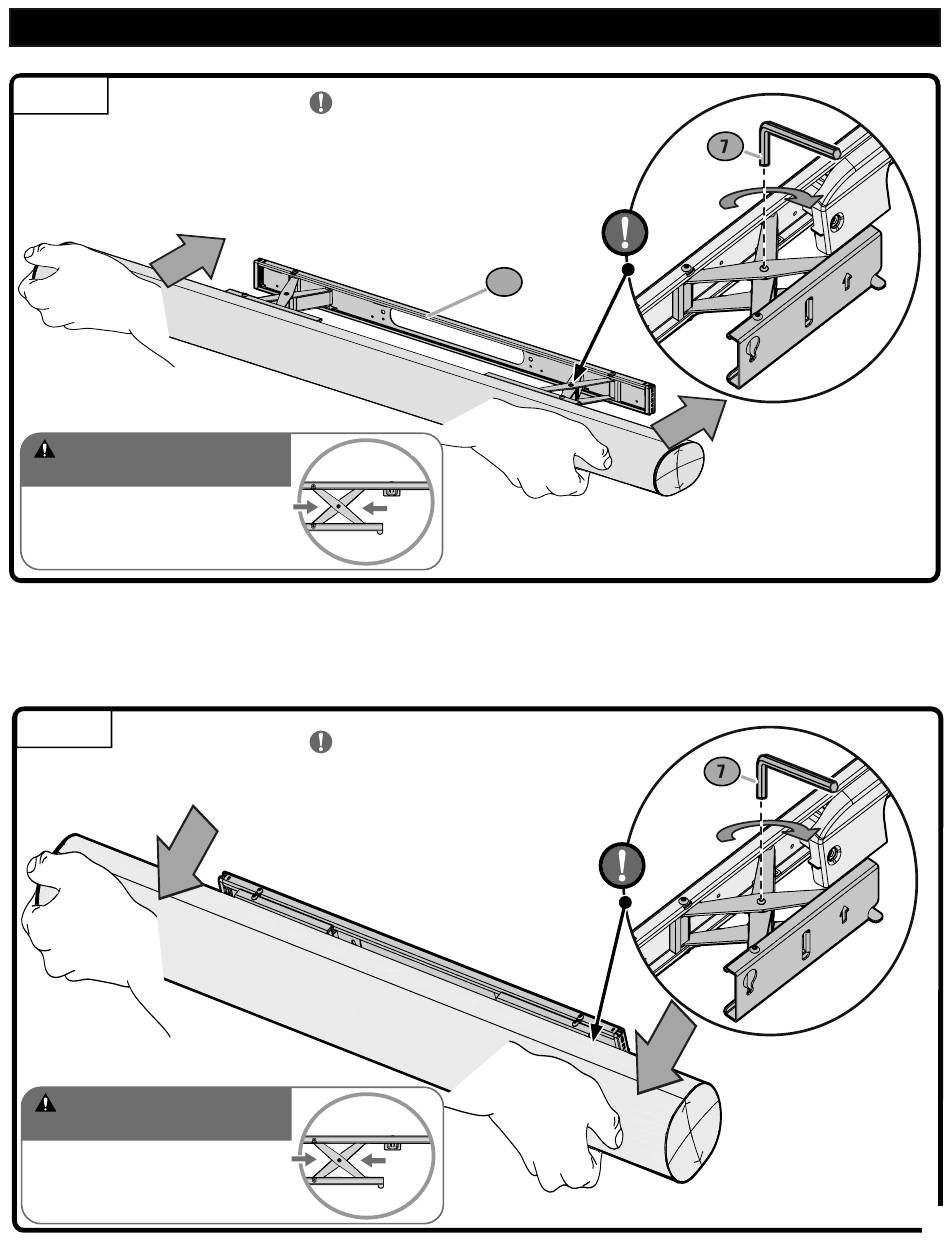 7

7