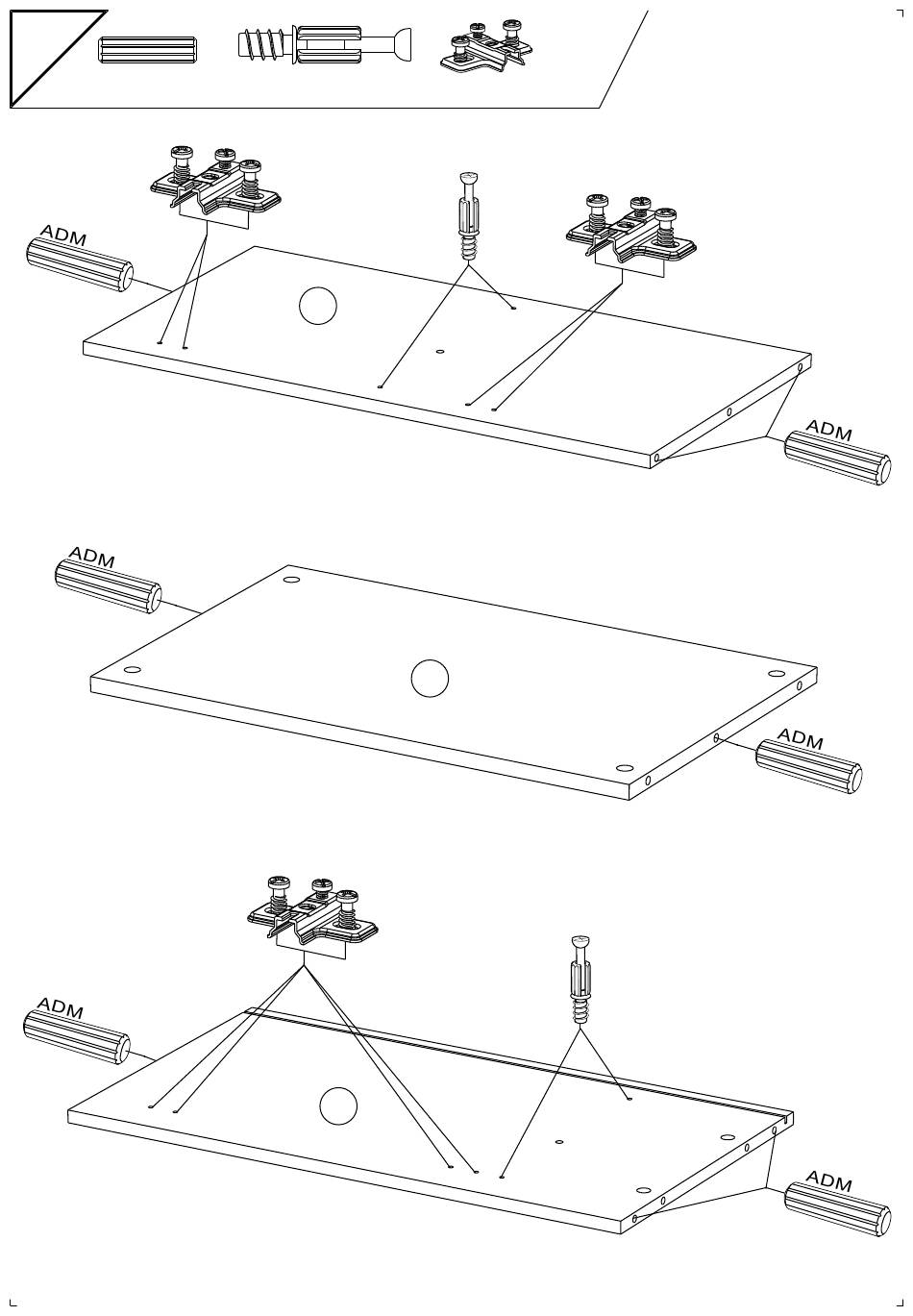 ADM

ADM

ADM

ADM

ADM

ADM