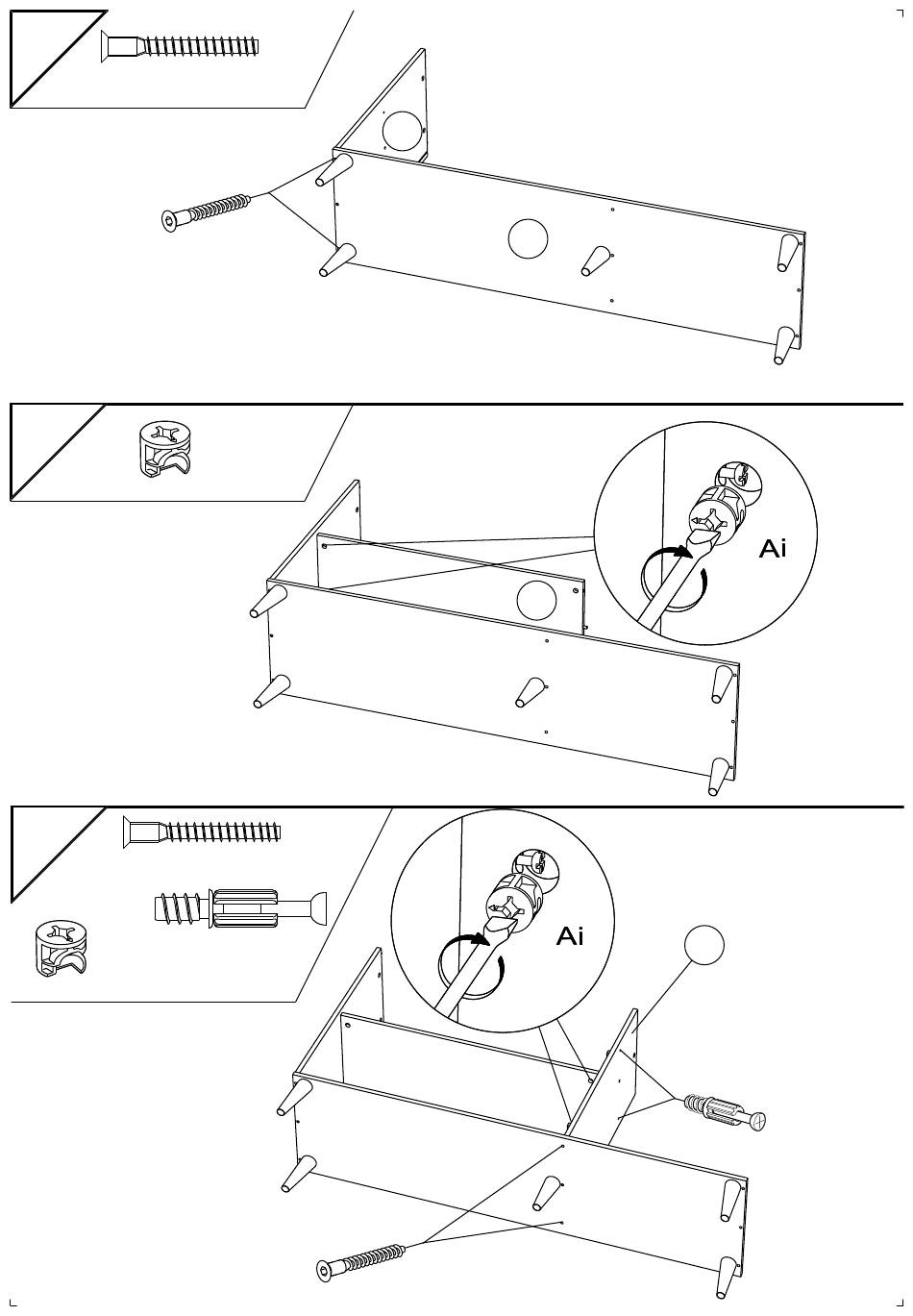 Ai

Ai