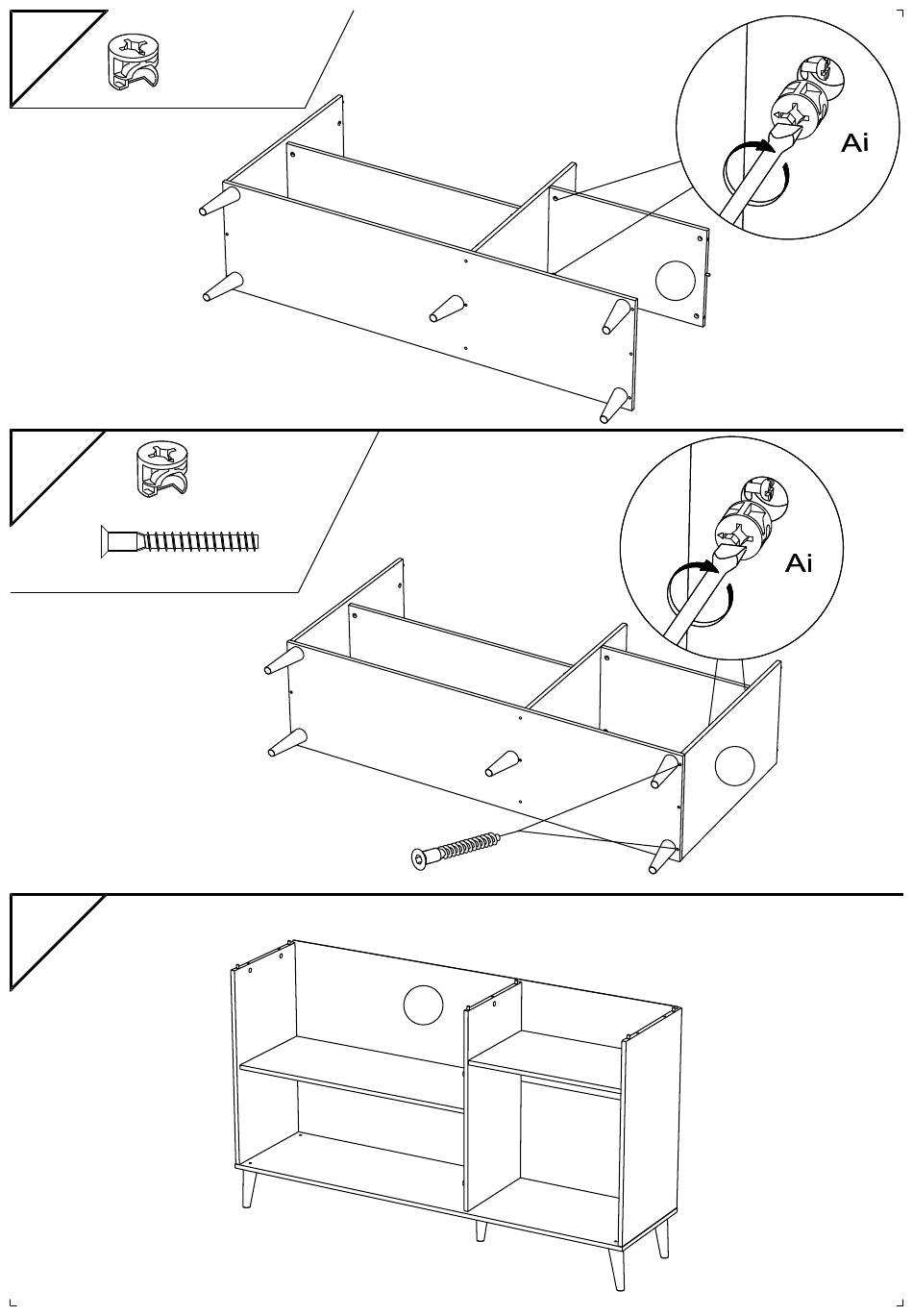 Ai

Ai