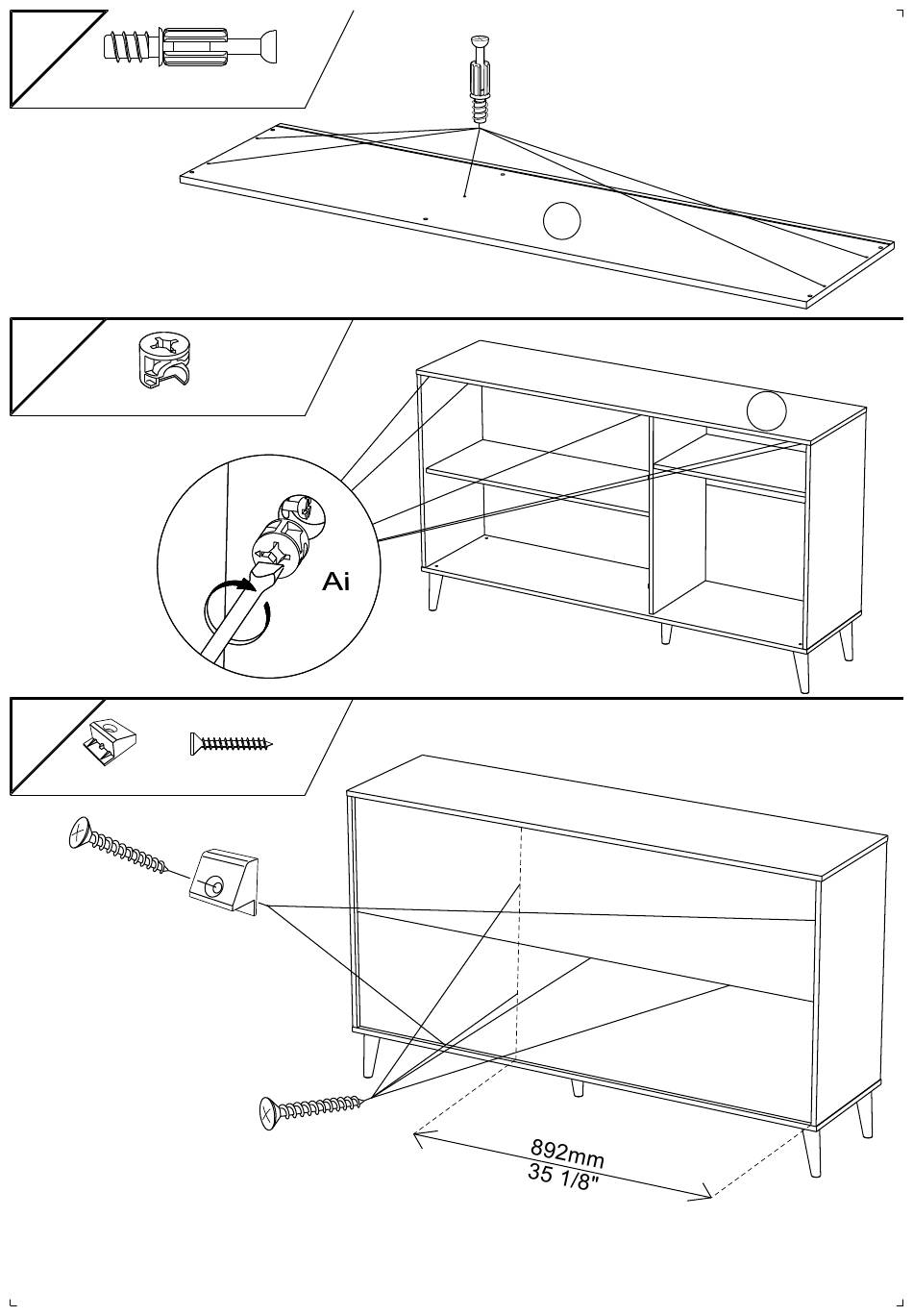 Ai

892mm
35 1/8"