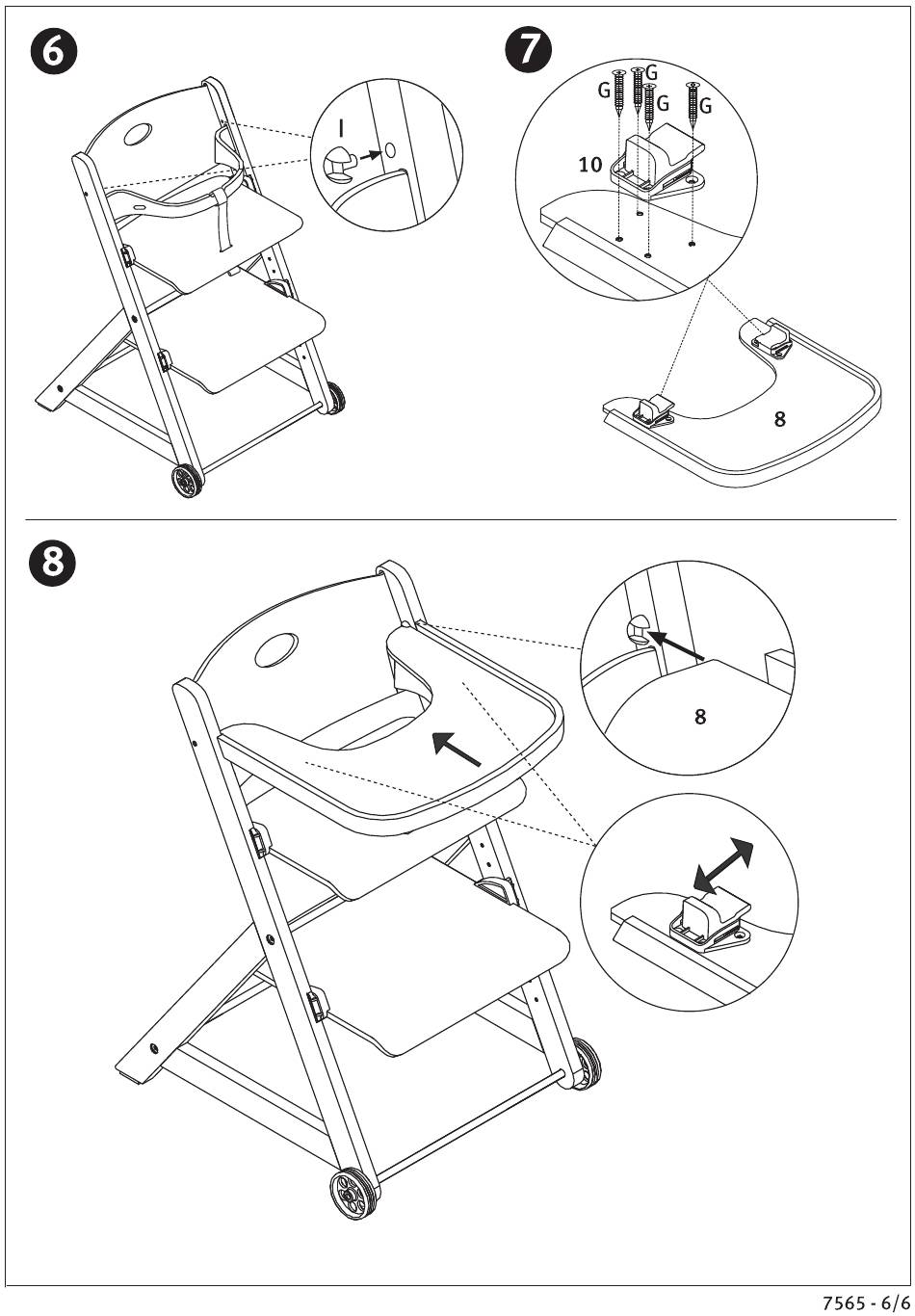 6

I

7

G G G G

10

8

8

8

7565 - 6/6