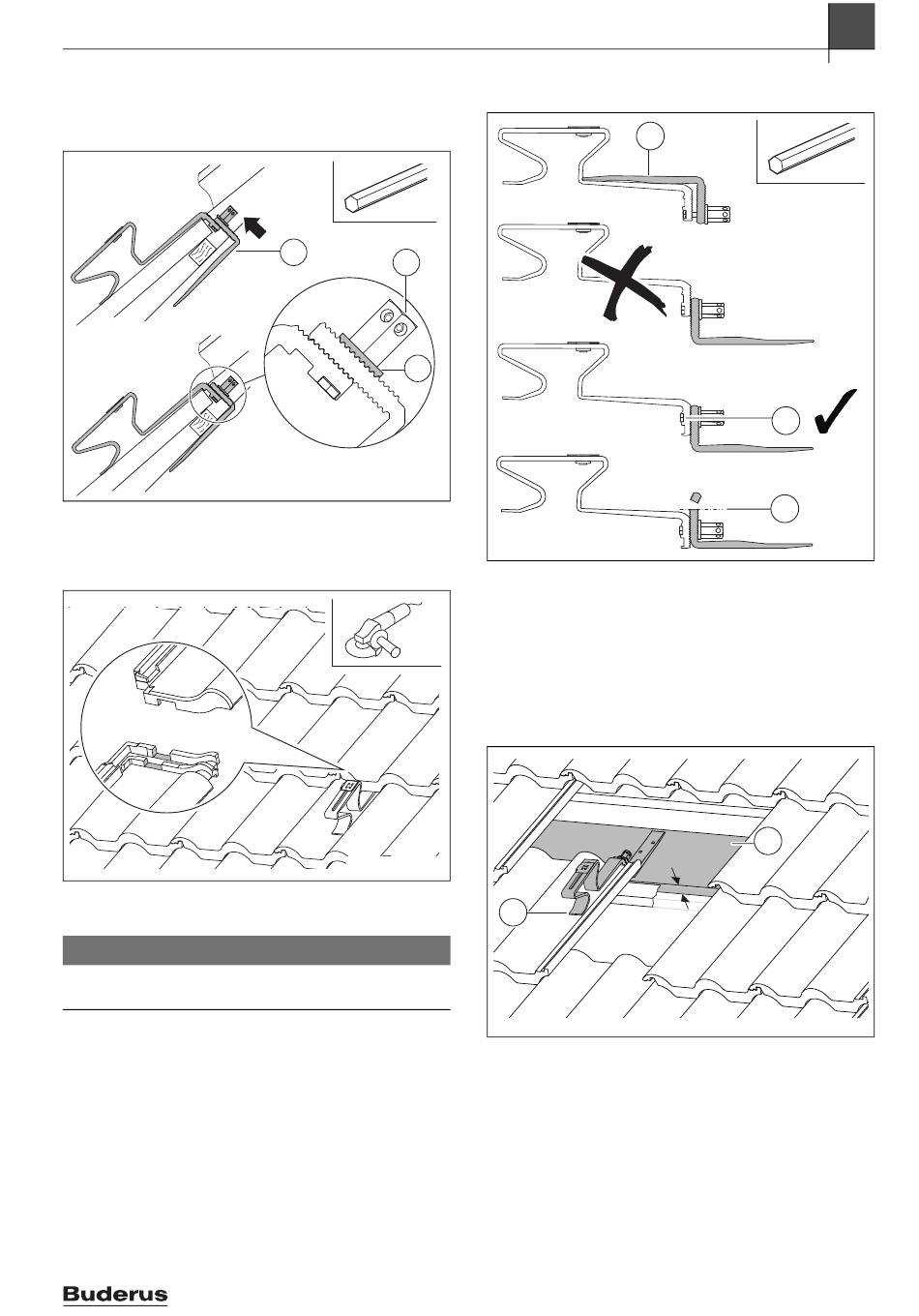 Buderus