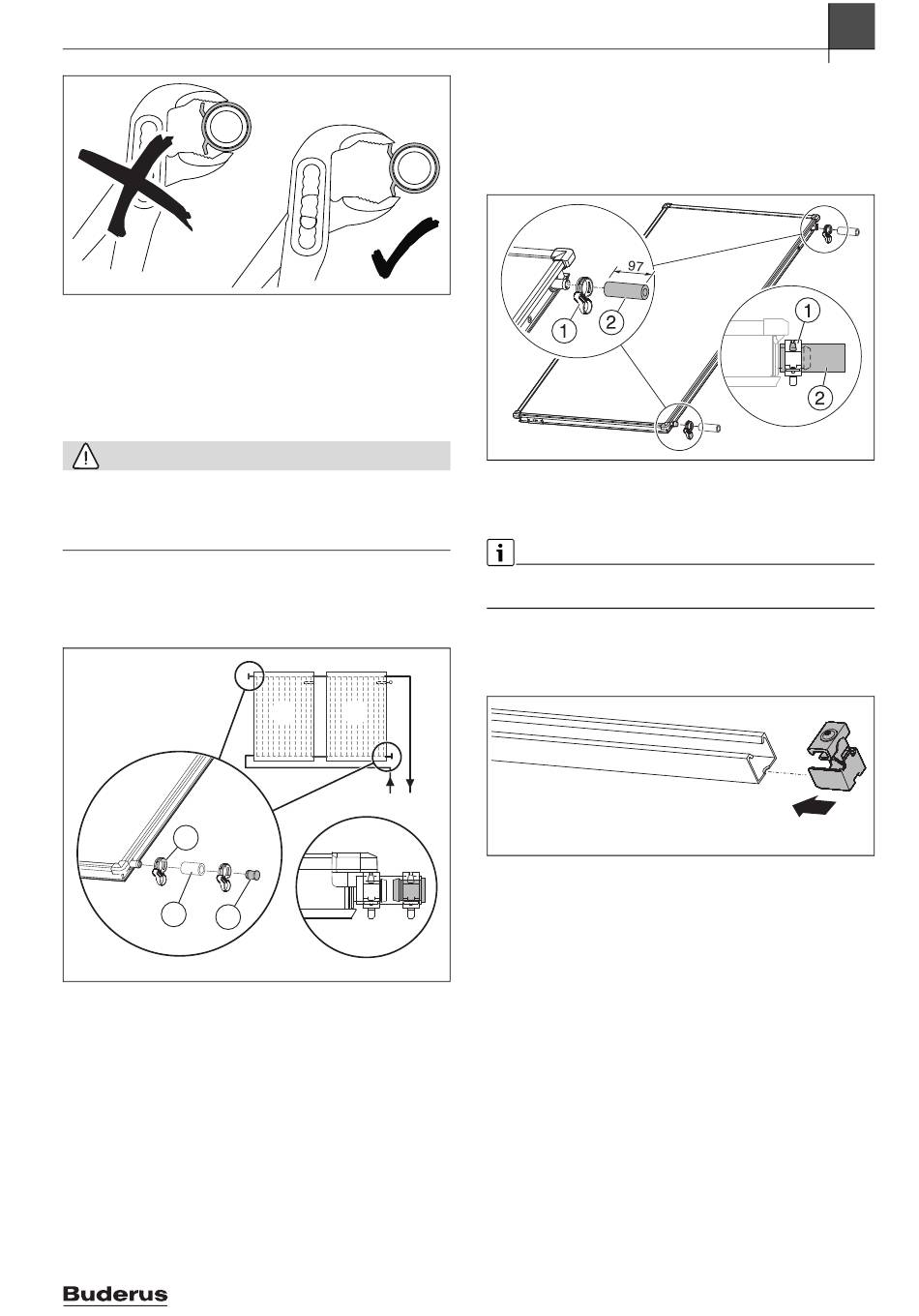 97

1

2

1

2

Buderus