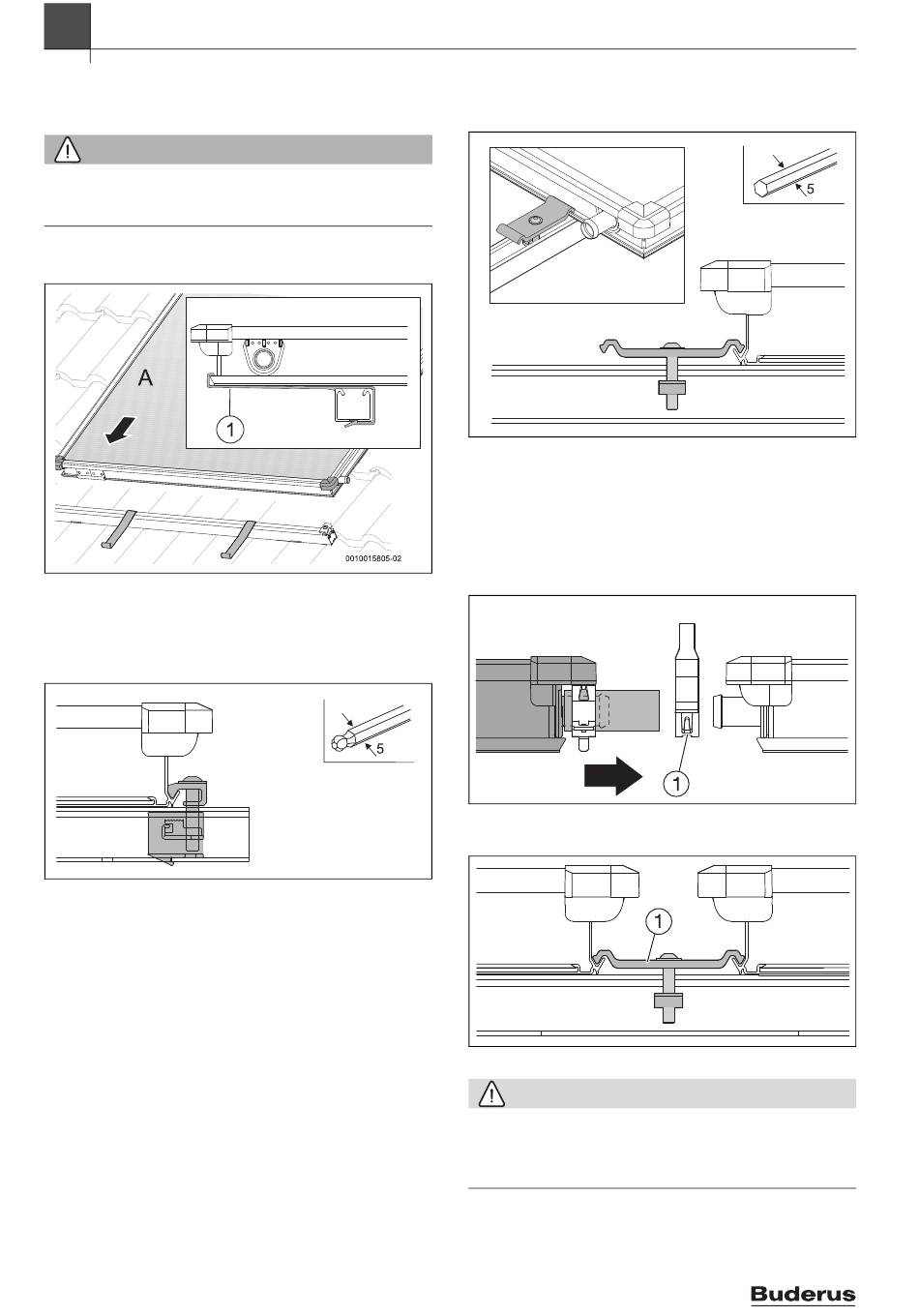 A

1

0010015805-02

5

5

1

1

Buderus