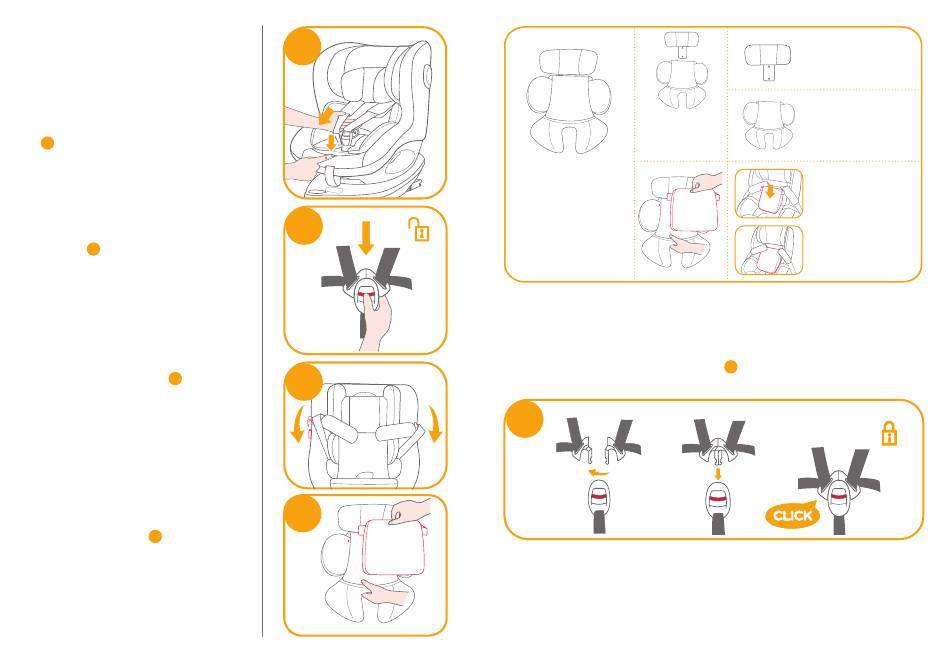 CLICK