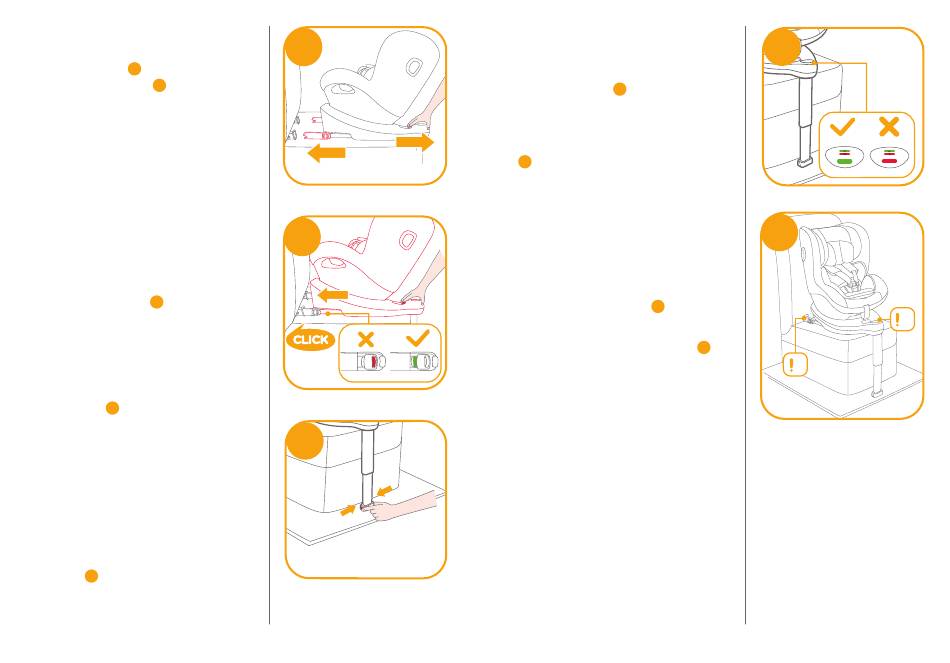 CLICK

!

!