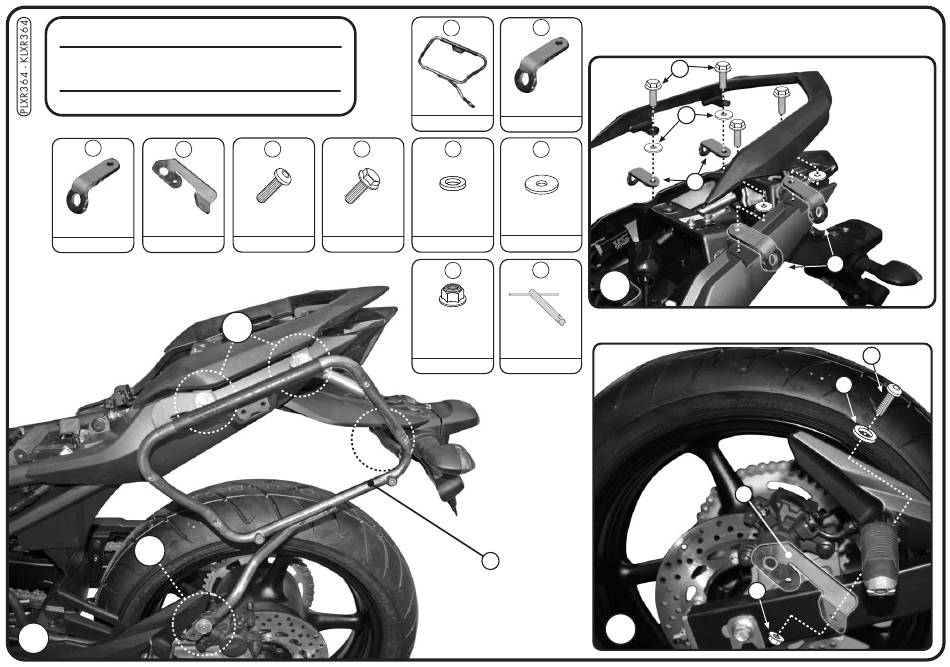 PLXR364 - KLXR364