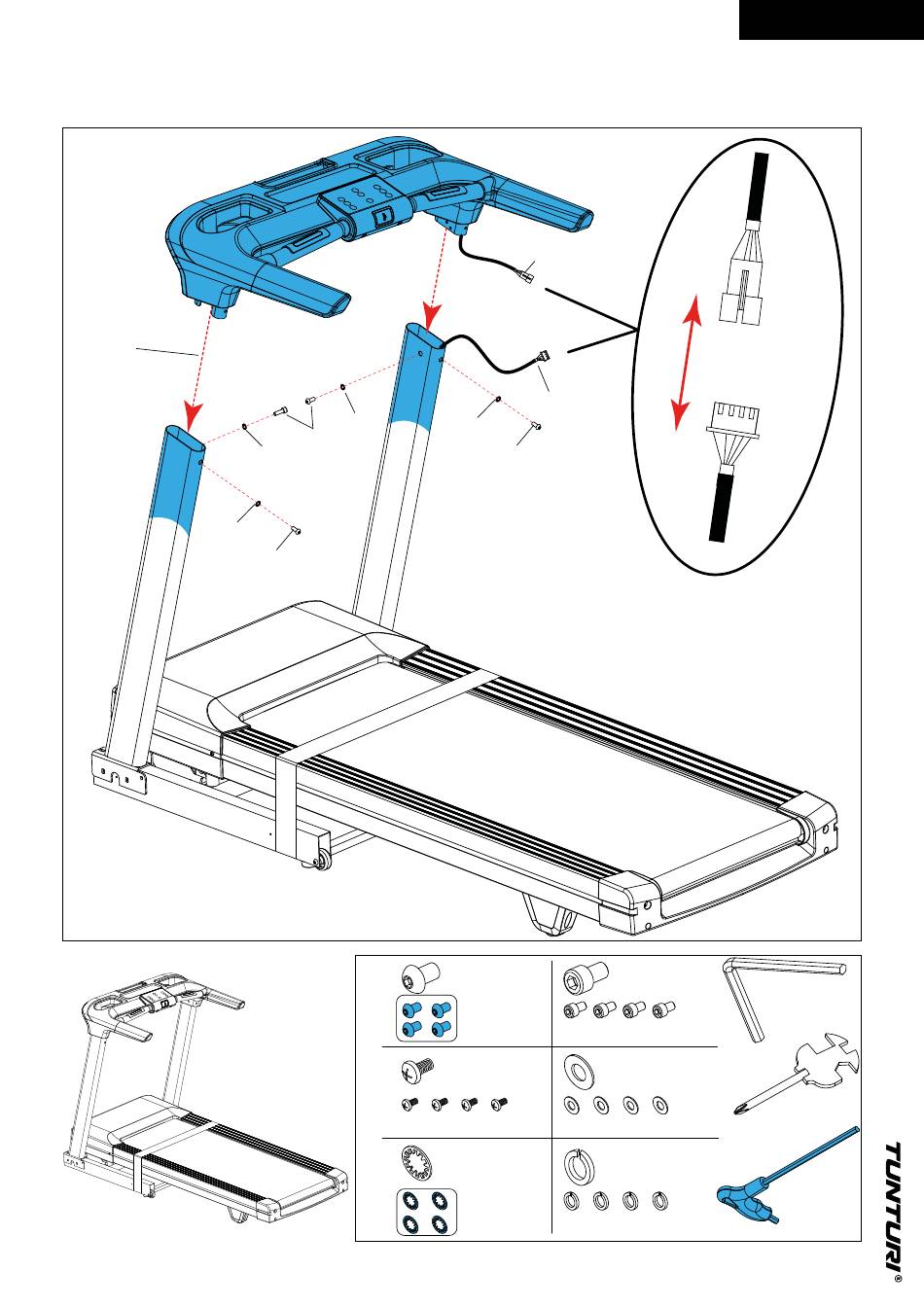 TUNTURI®