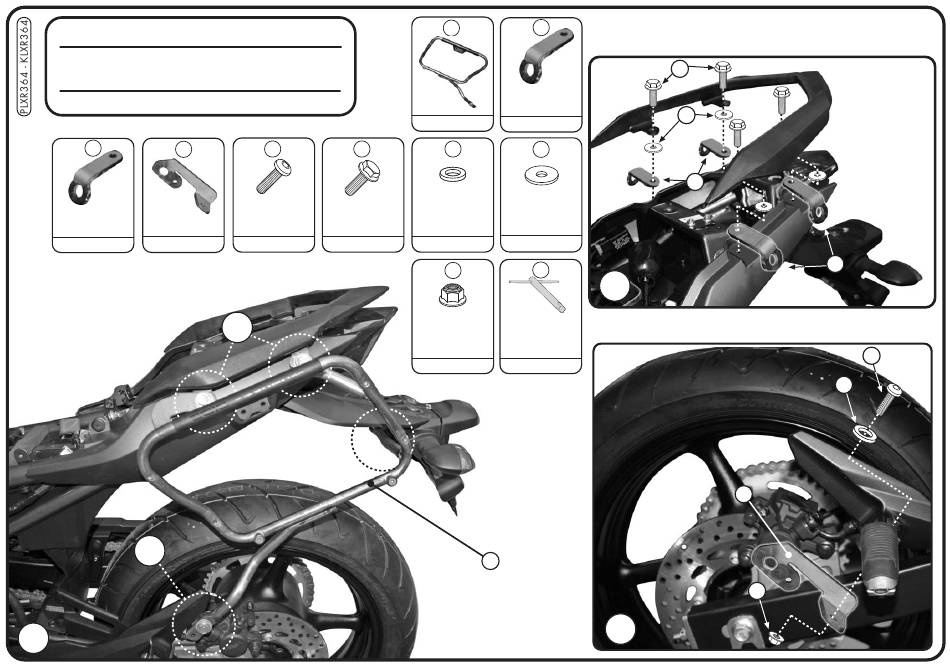 PLXR364 - KLXR364