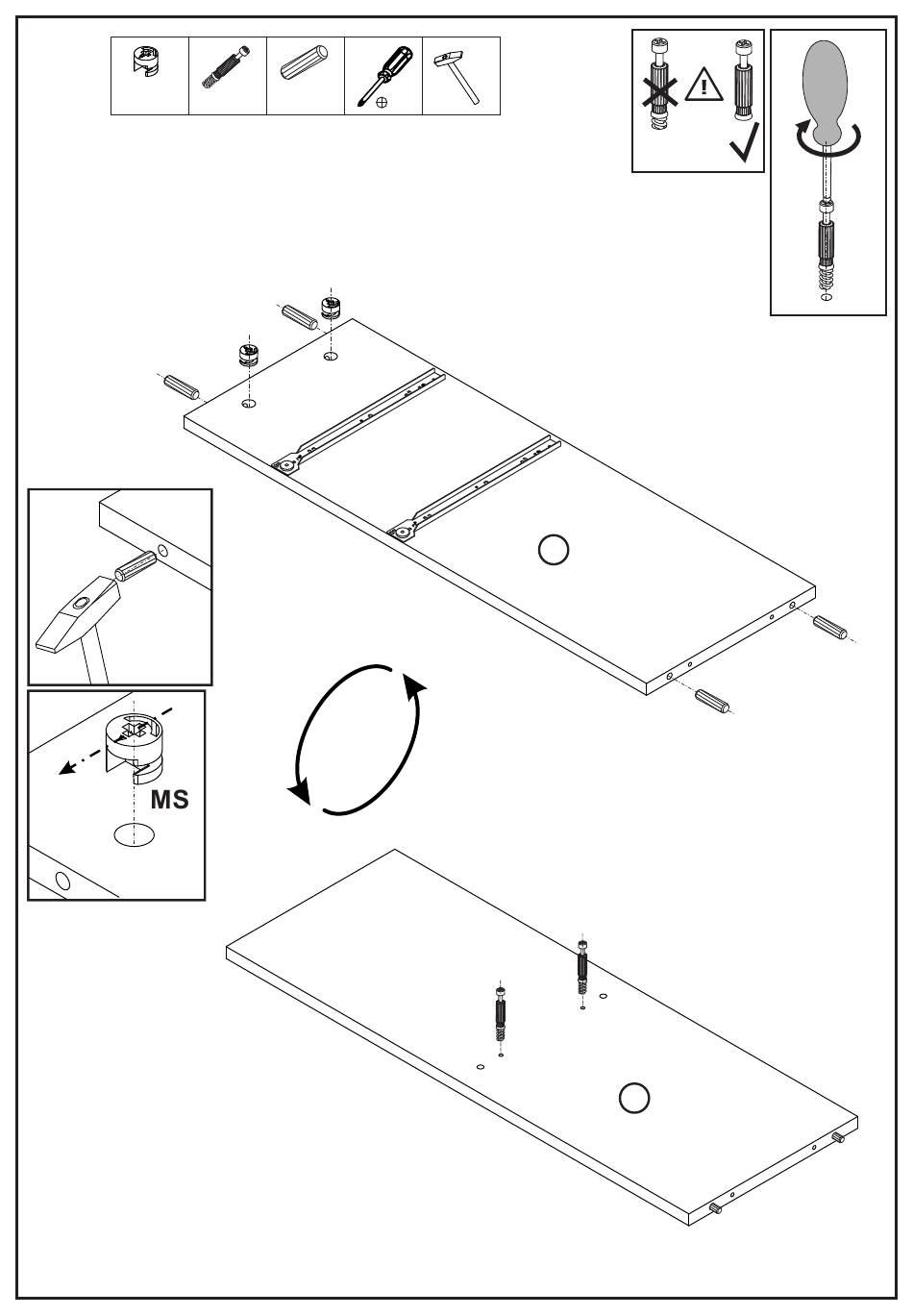 MS