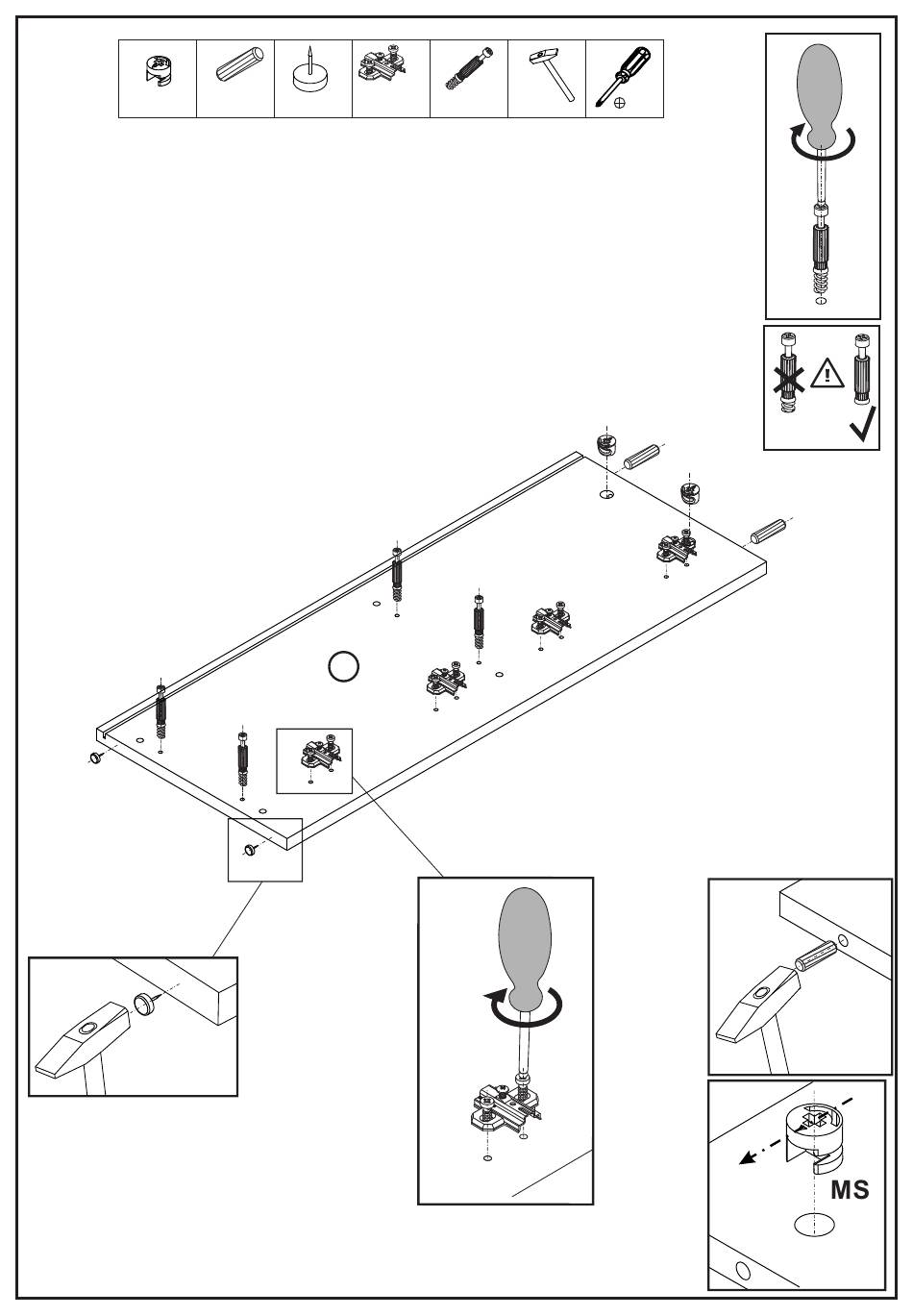 MS