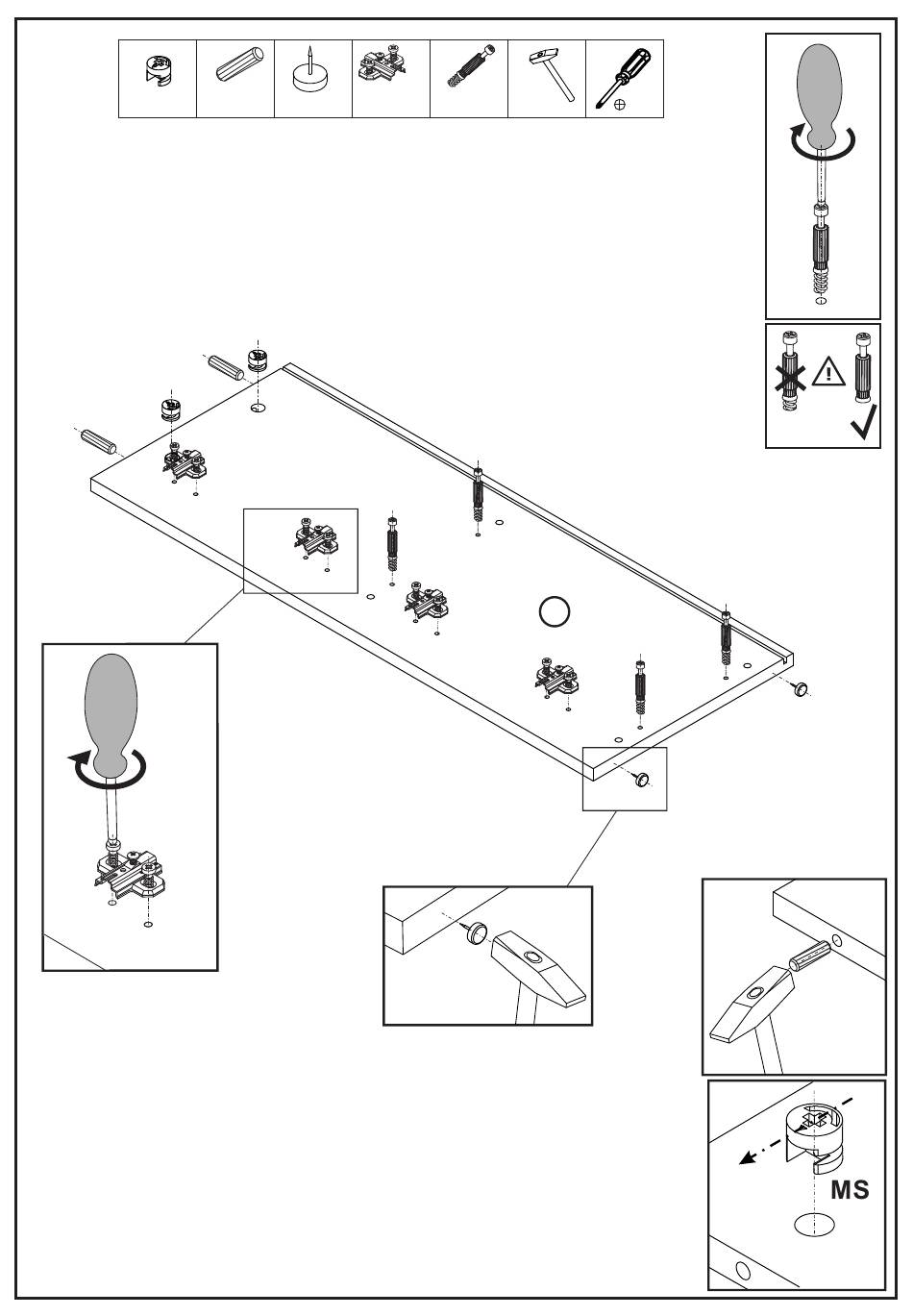 MS