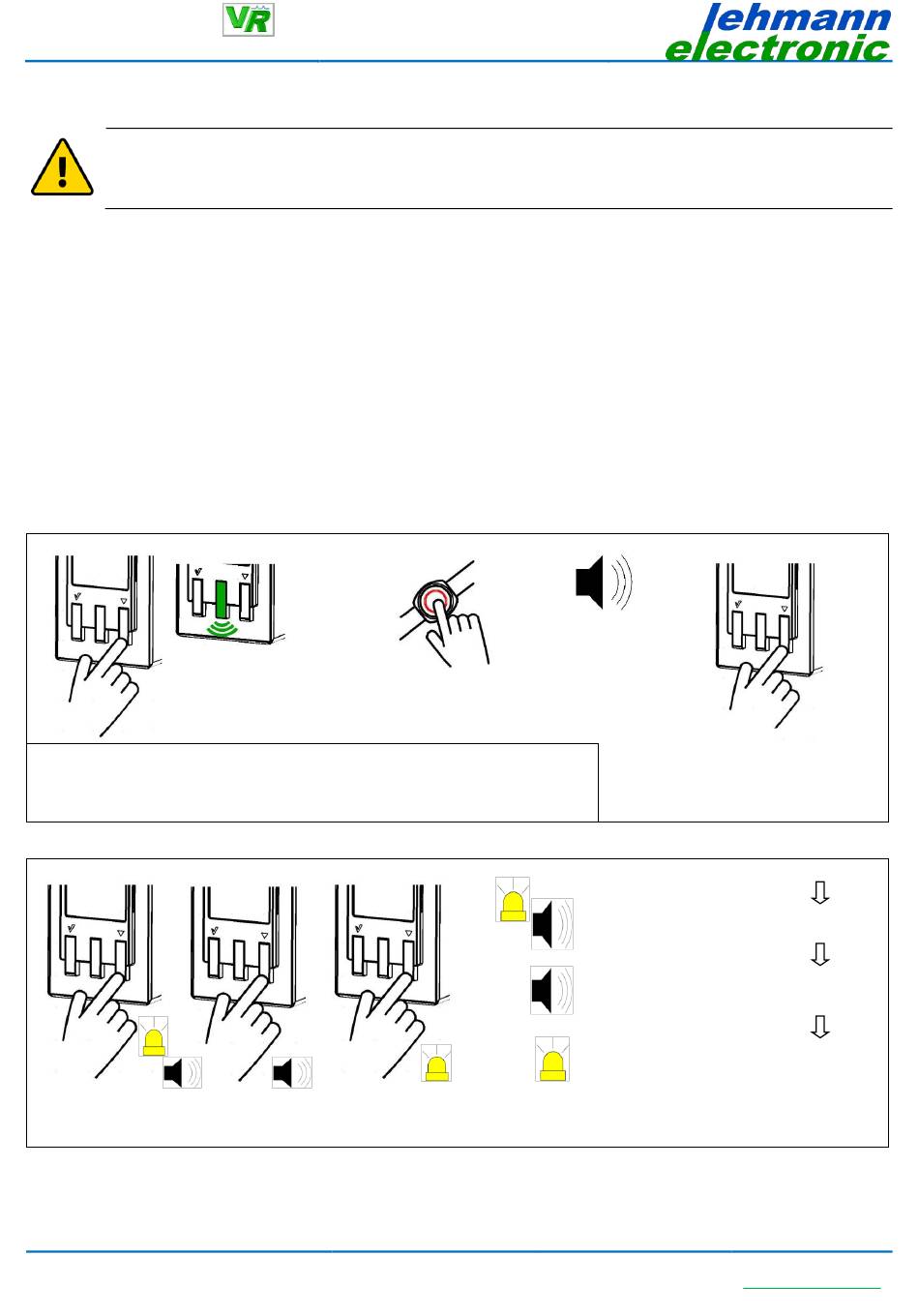 VR

lehmann electronic