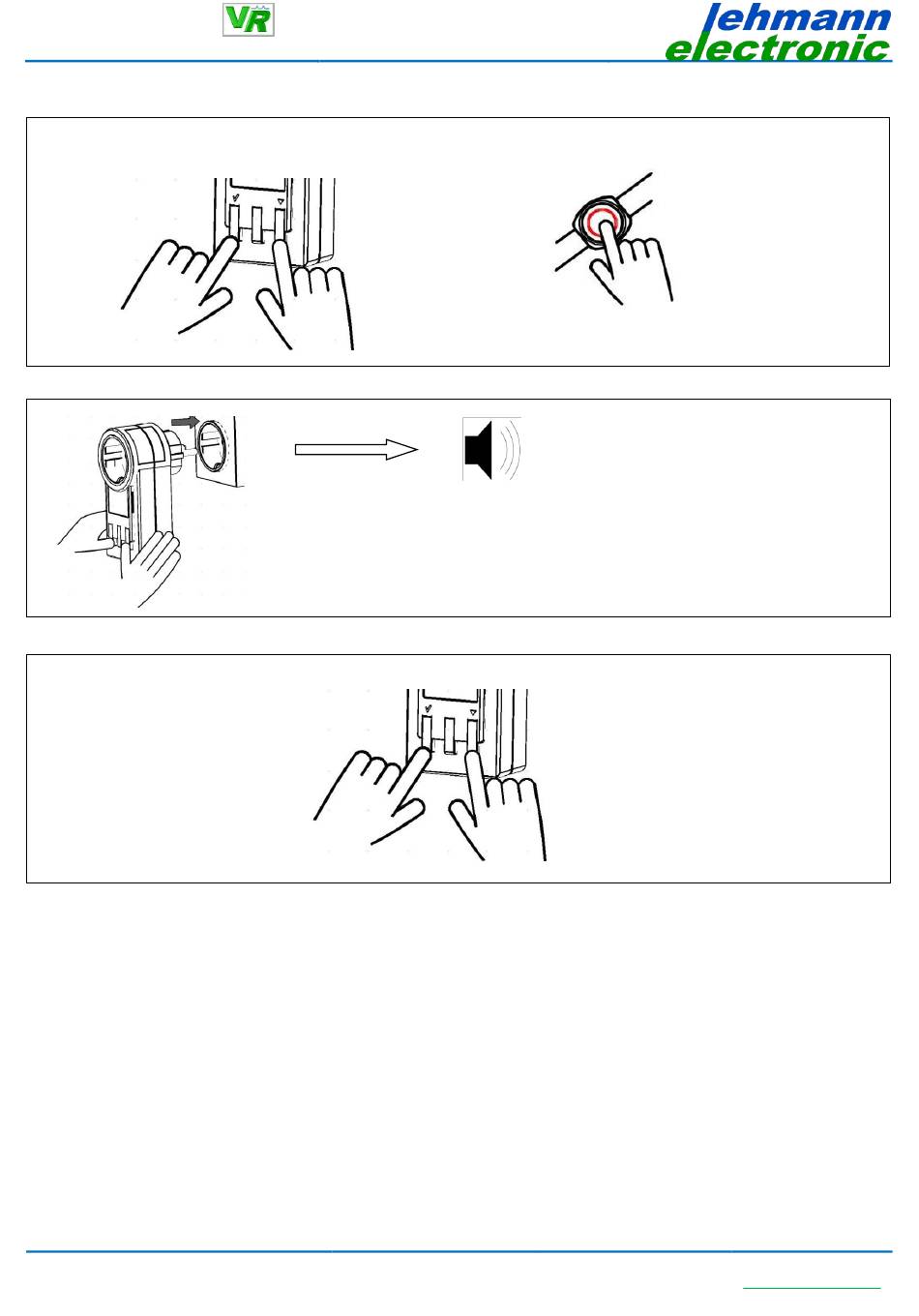 VR

lehmann electronic