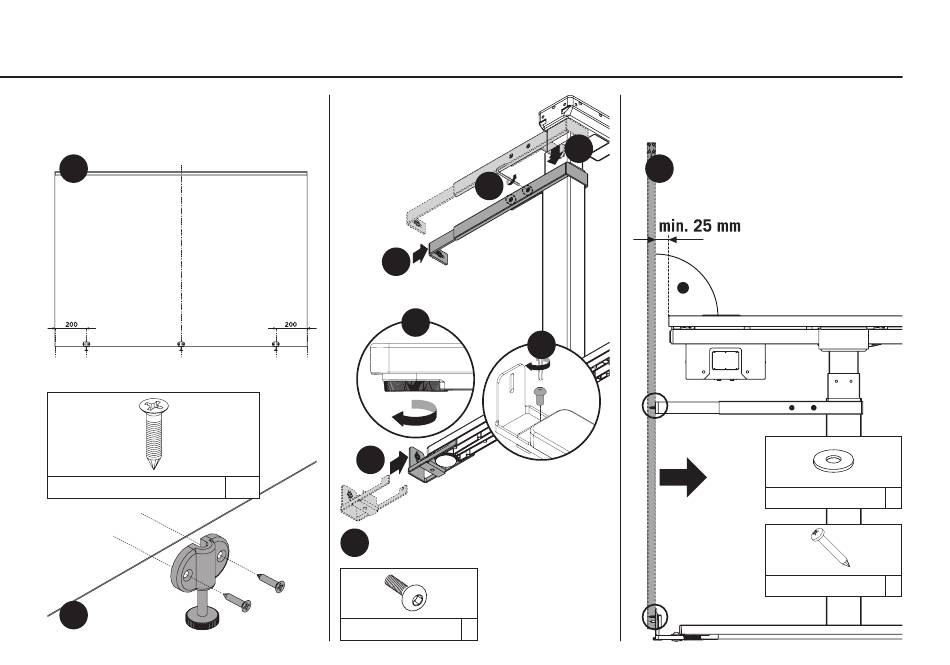 200
200
min. 25 mm