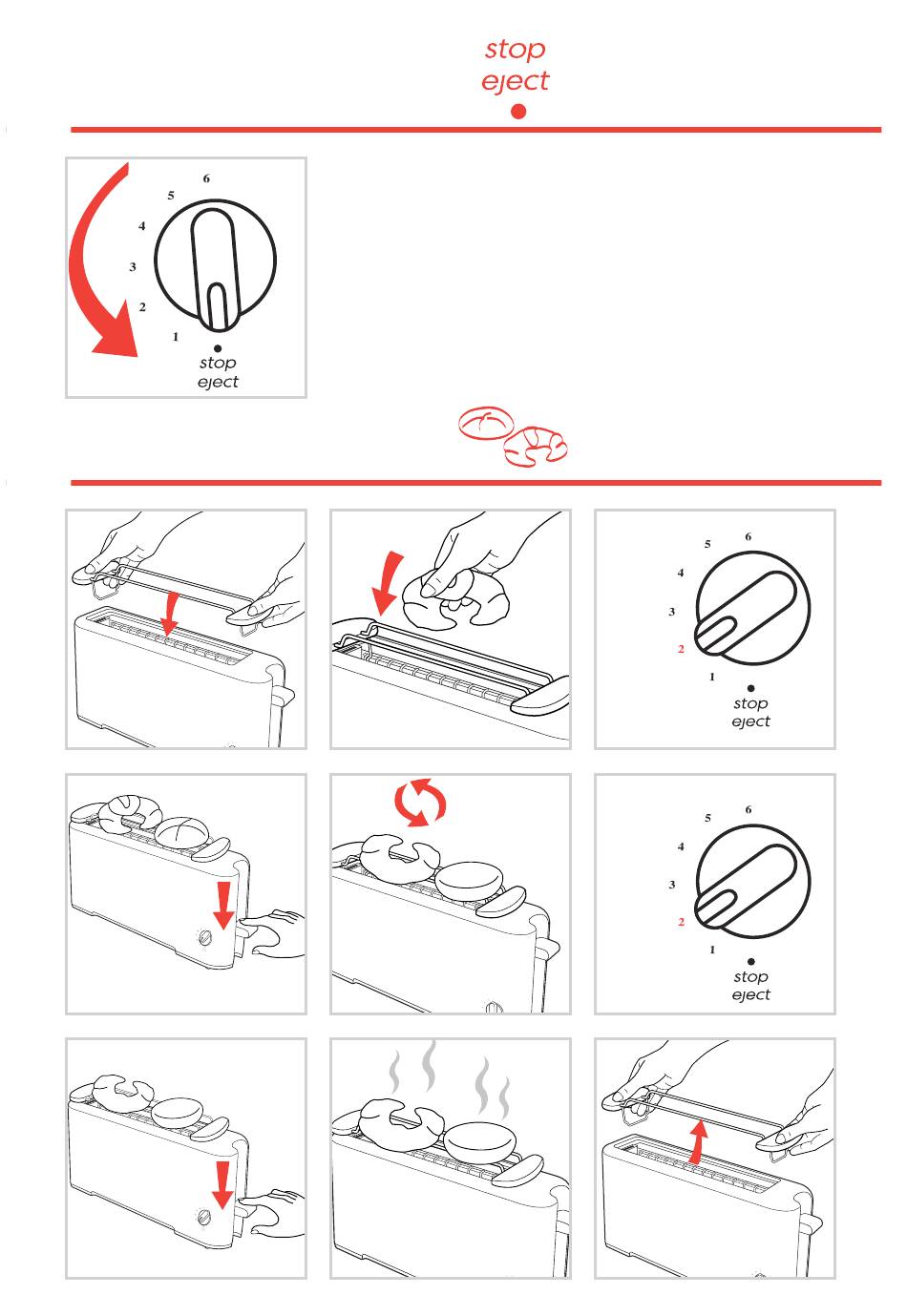 stop
eject

6
5
4
3
2
1
stop
eject

6
5
4
3
2
1
stop
eject

6
5
4
3
2
1
stop
eject