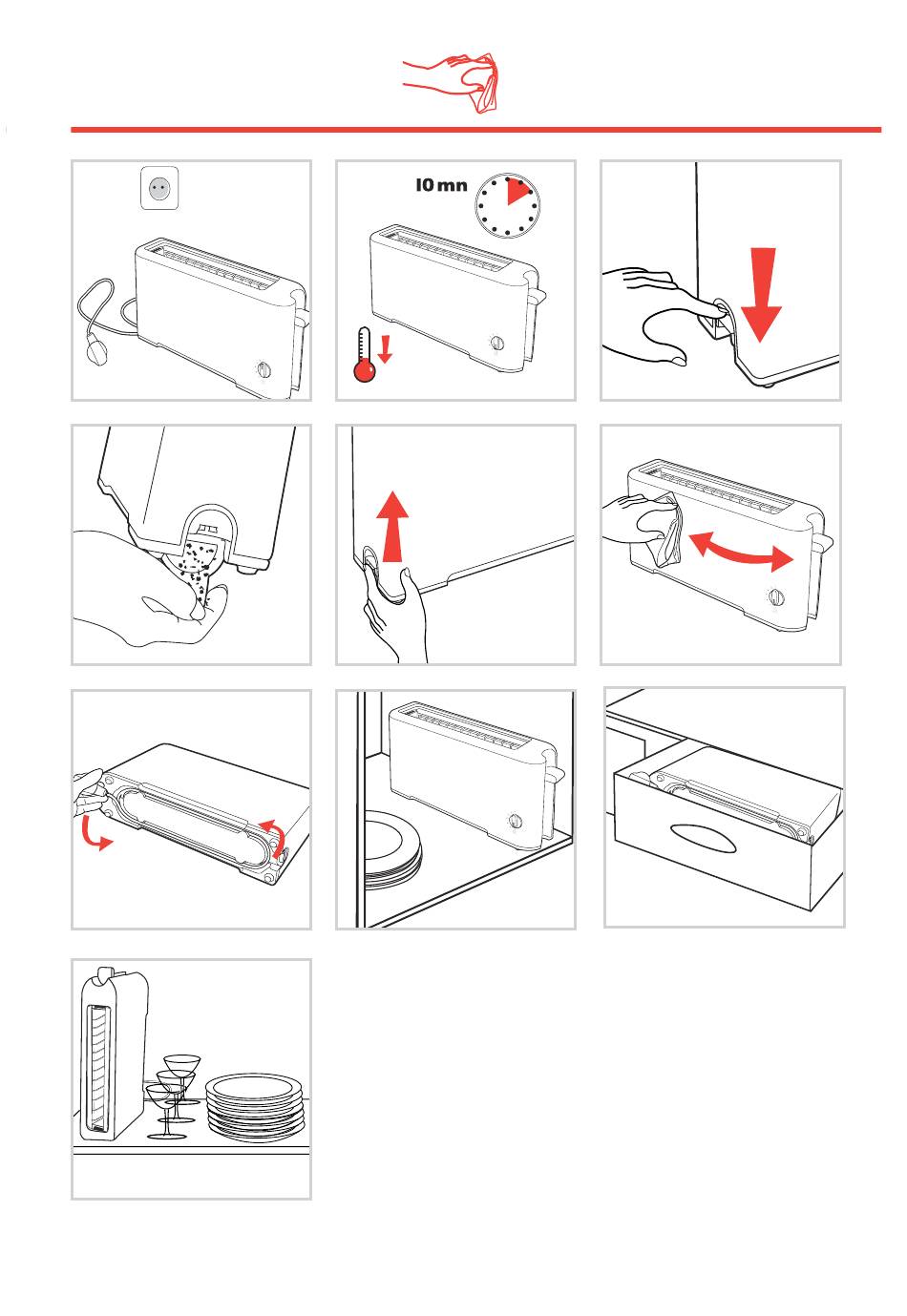 10 mn