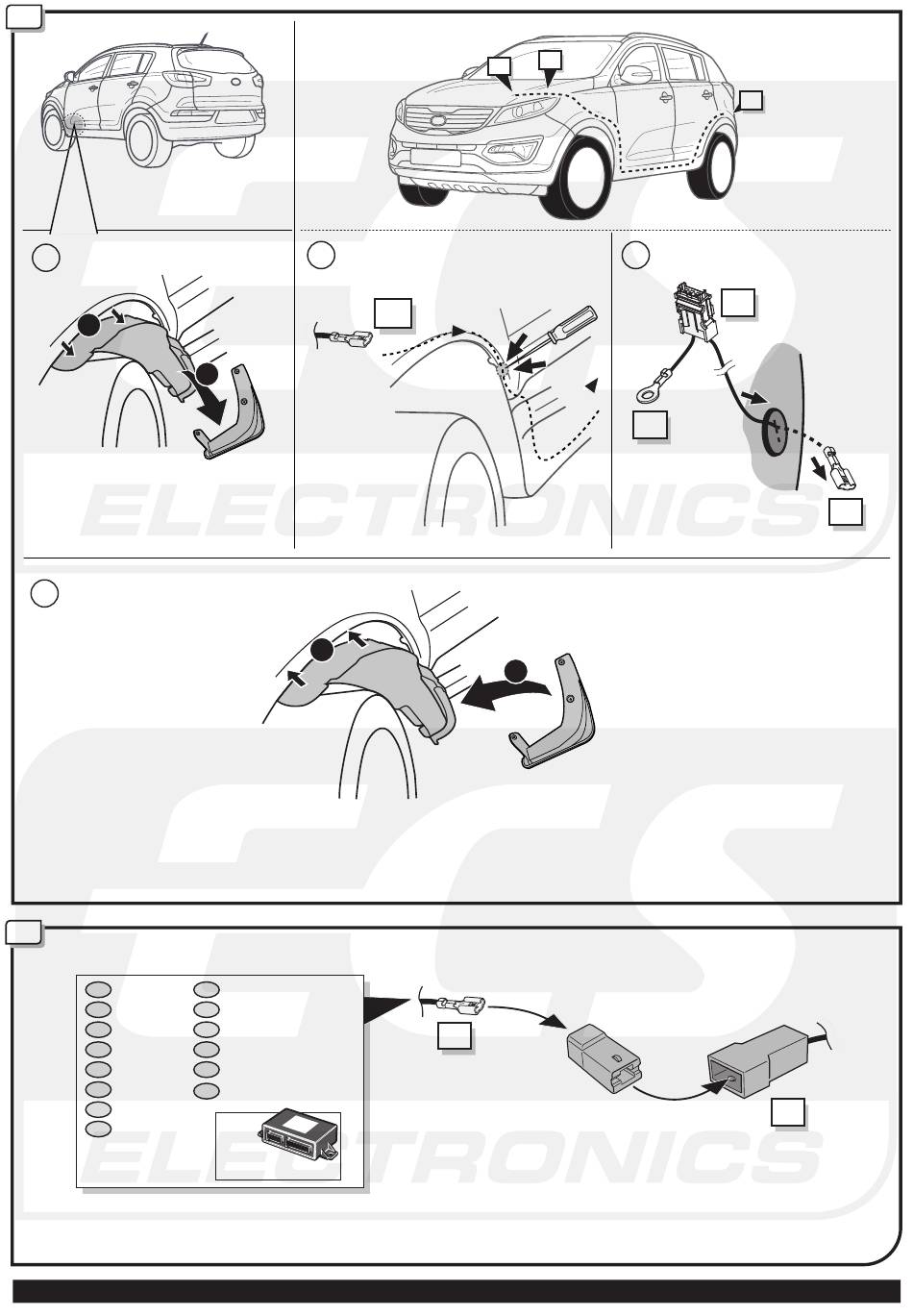 ECS ELECTRONICS

ECS ELECTRONICS