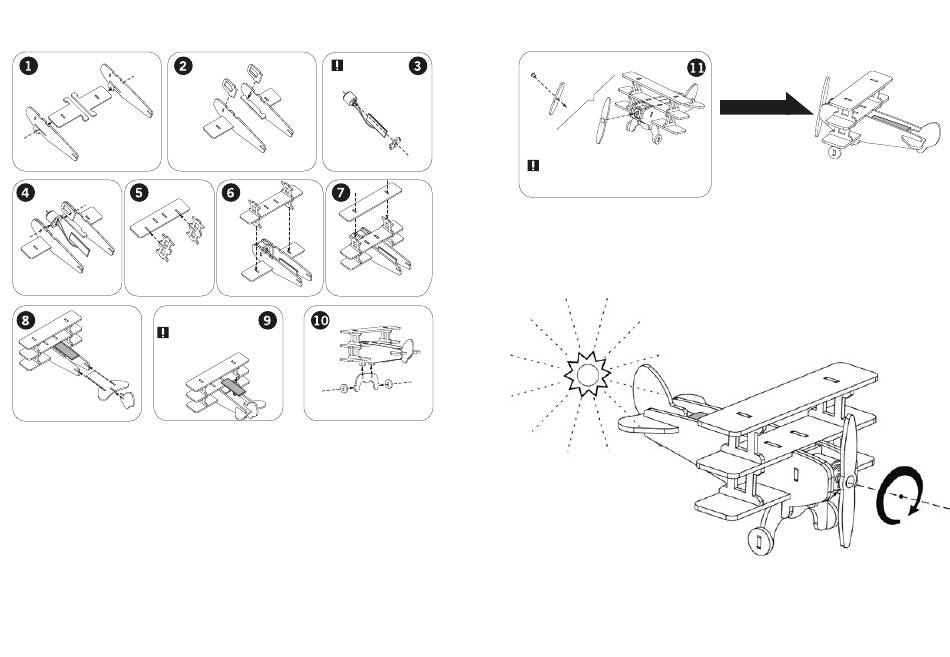 1

2

!
3

4

5

6

7

8

!
9

10

11

!