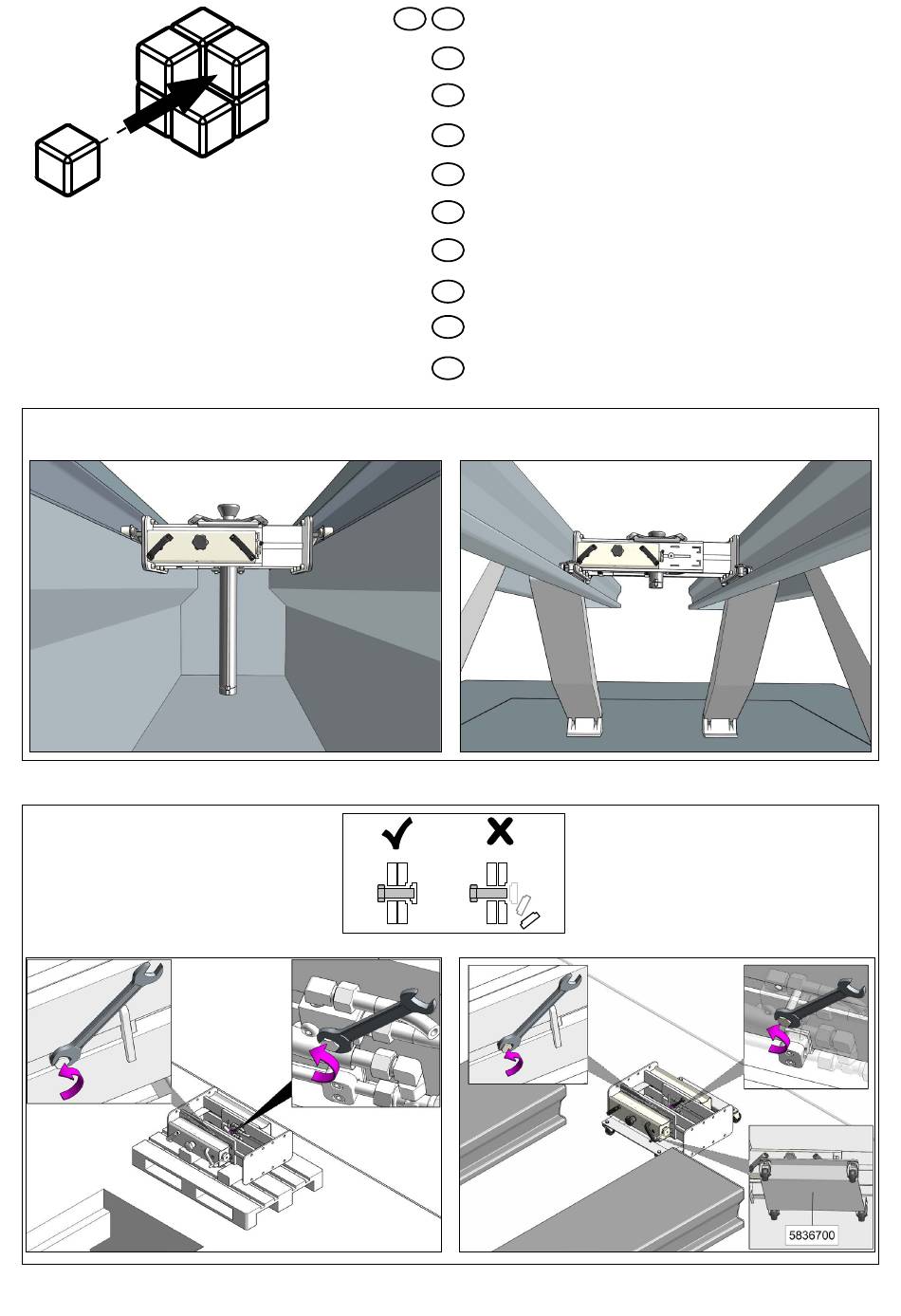 5836700