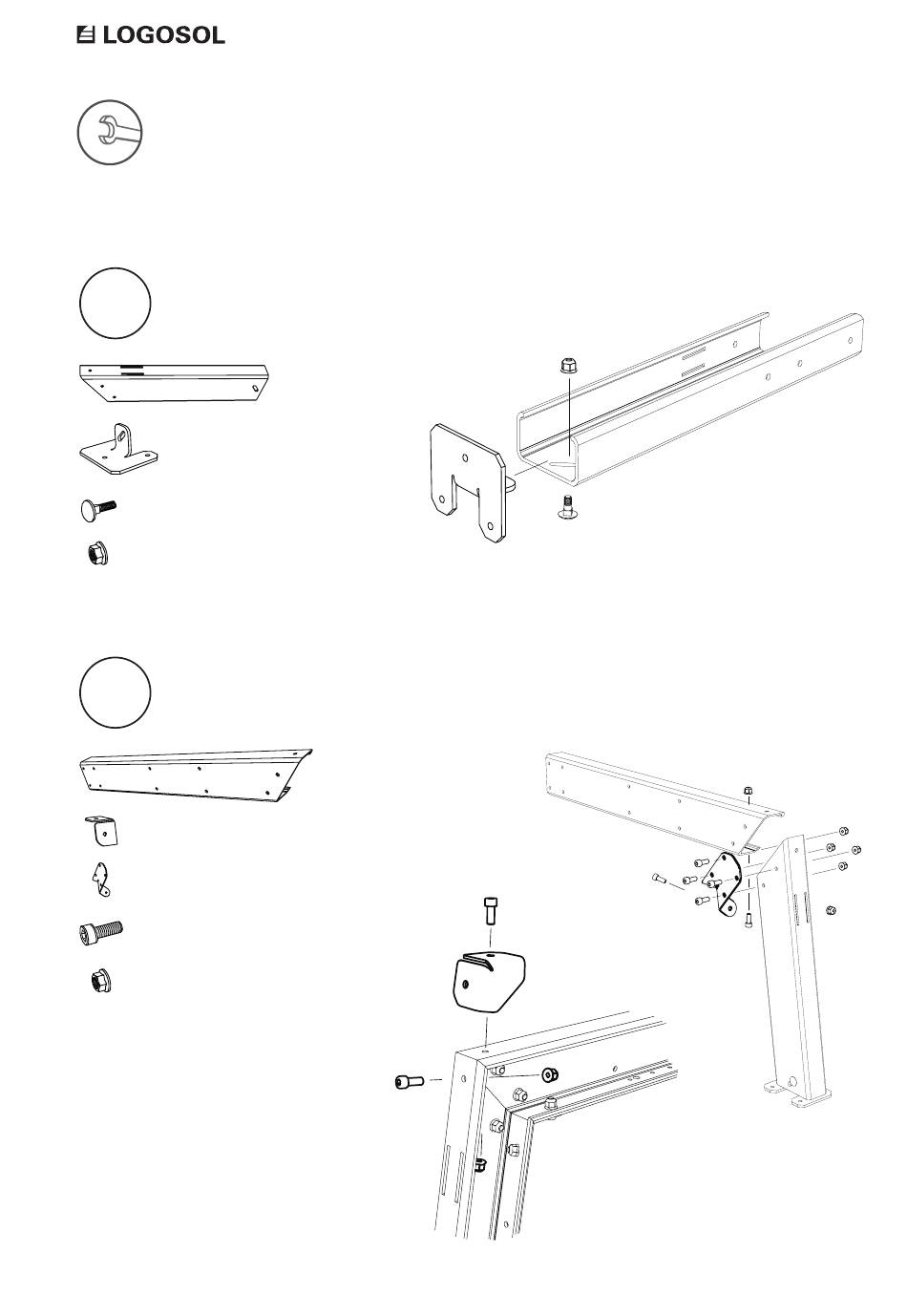 LOGOSOL