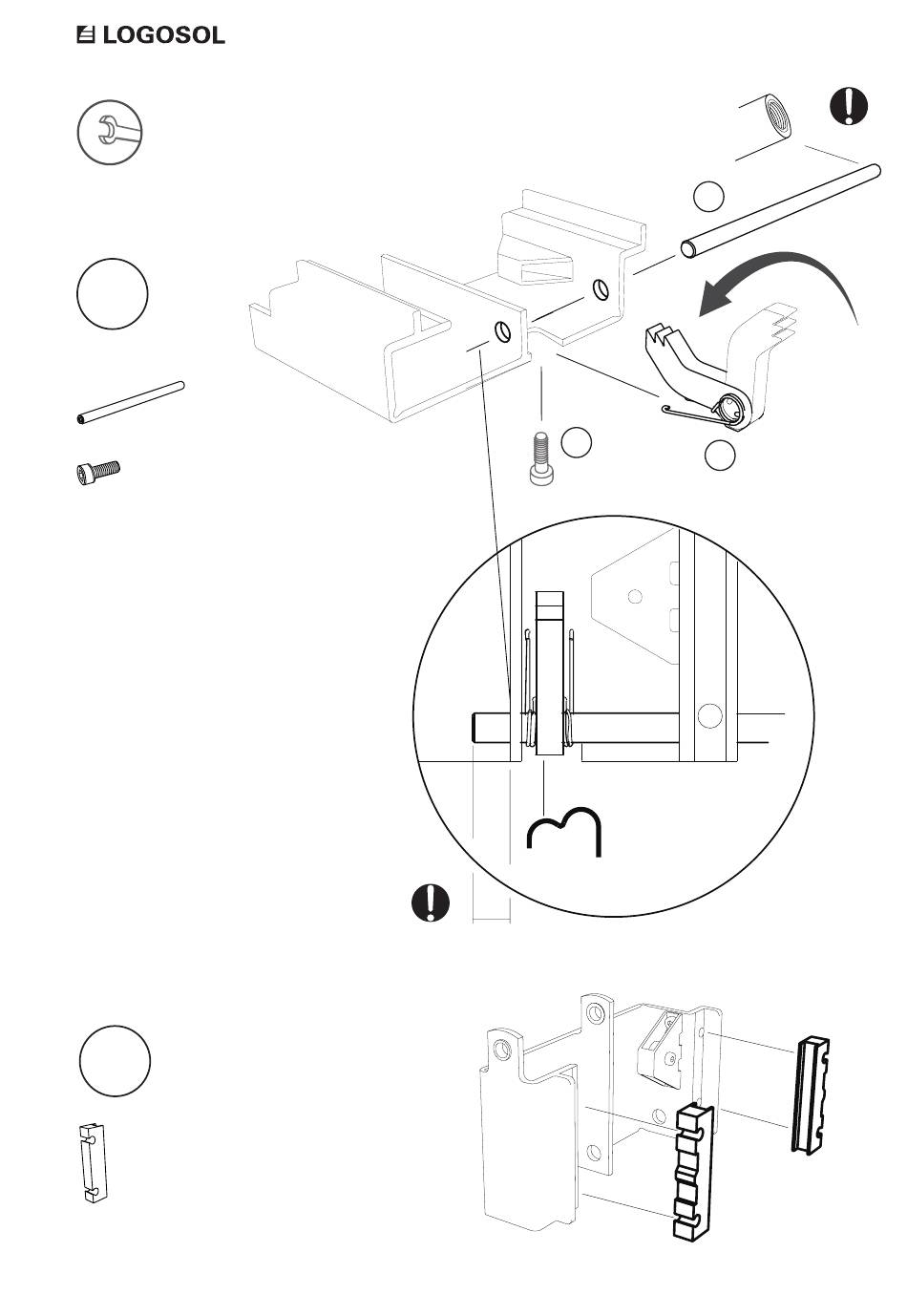 LOGOSOL