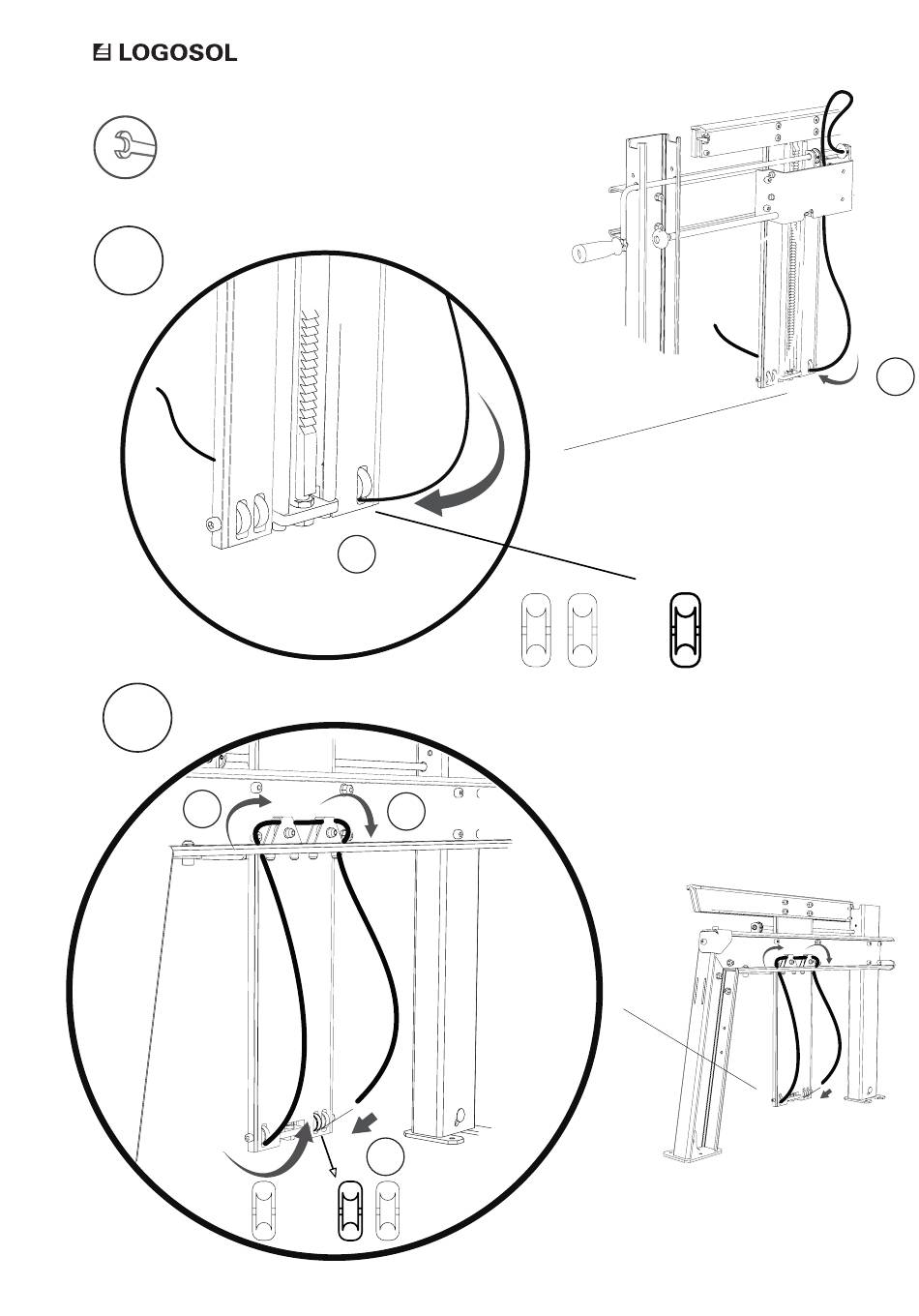 LOGOSOL