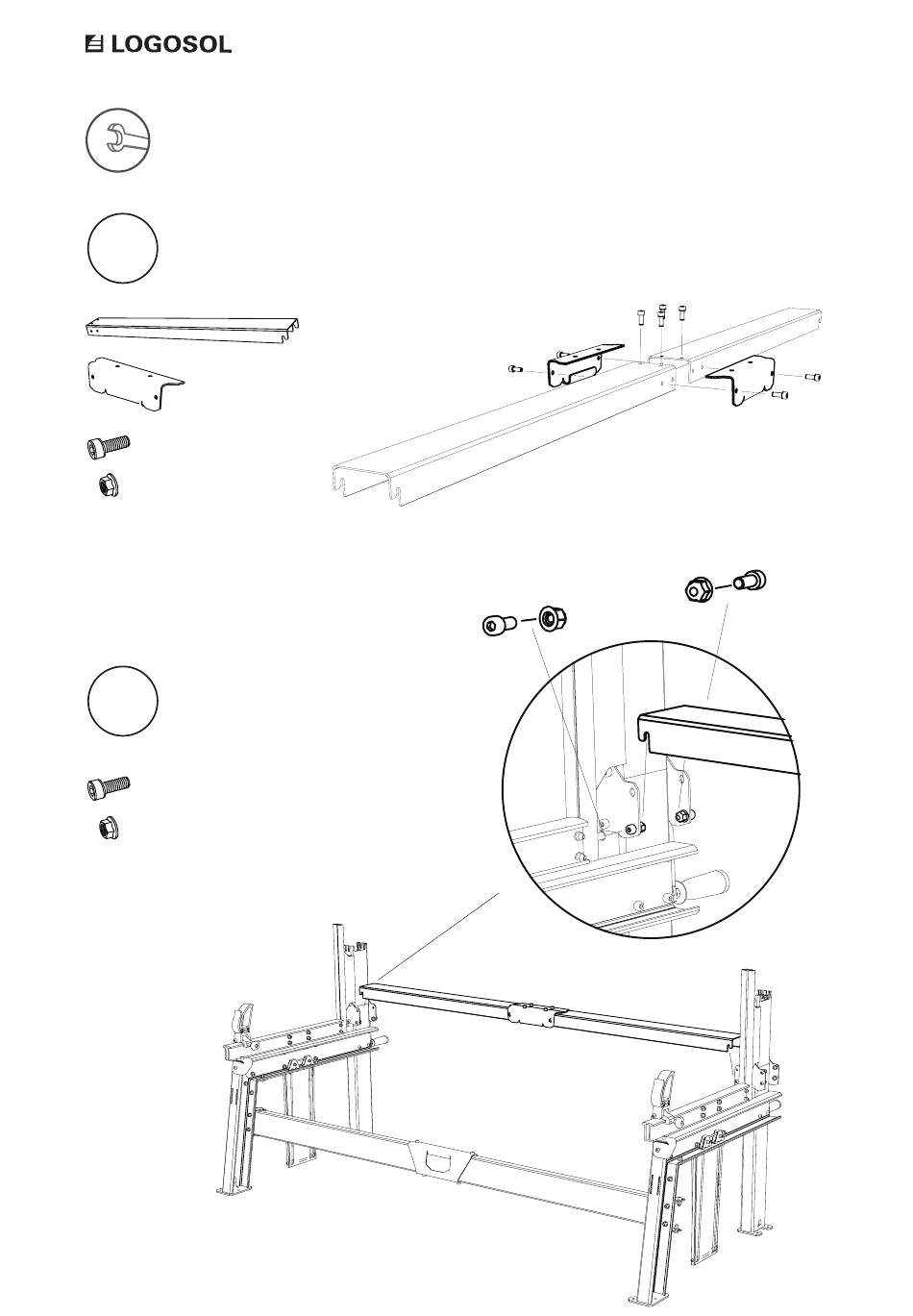 LOGOSOL