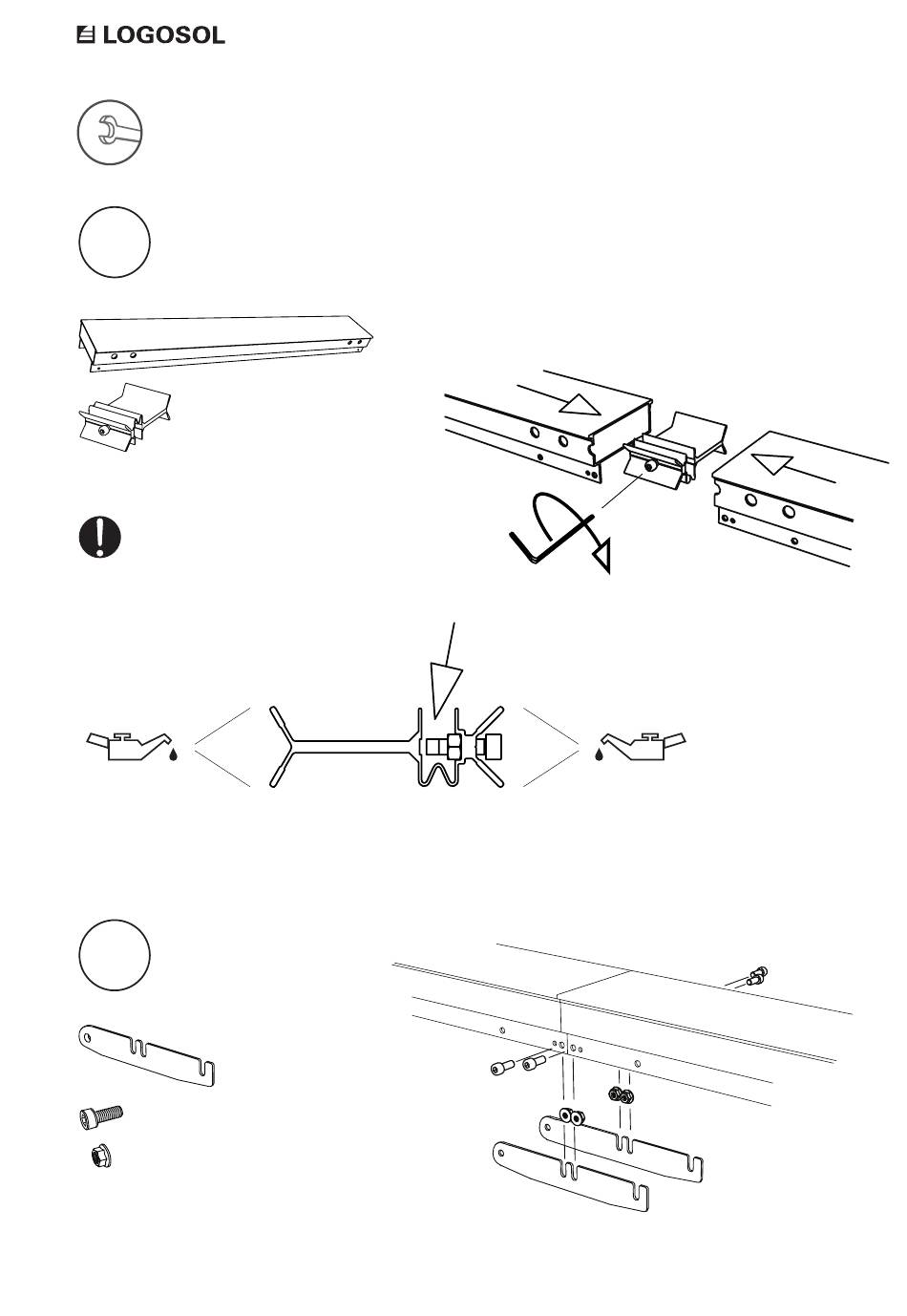 LOGOSOL