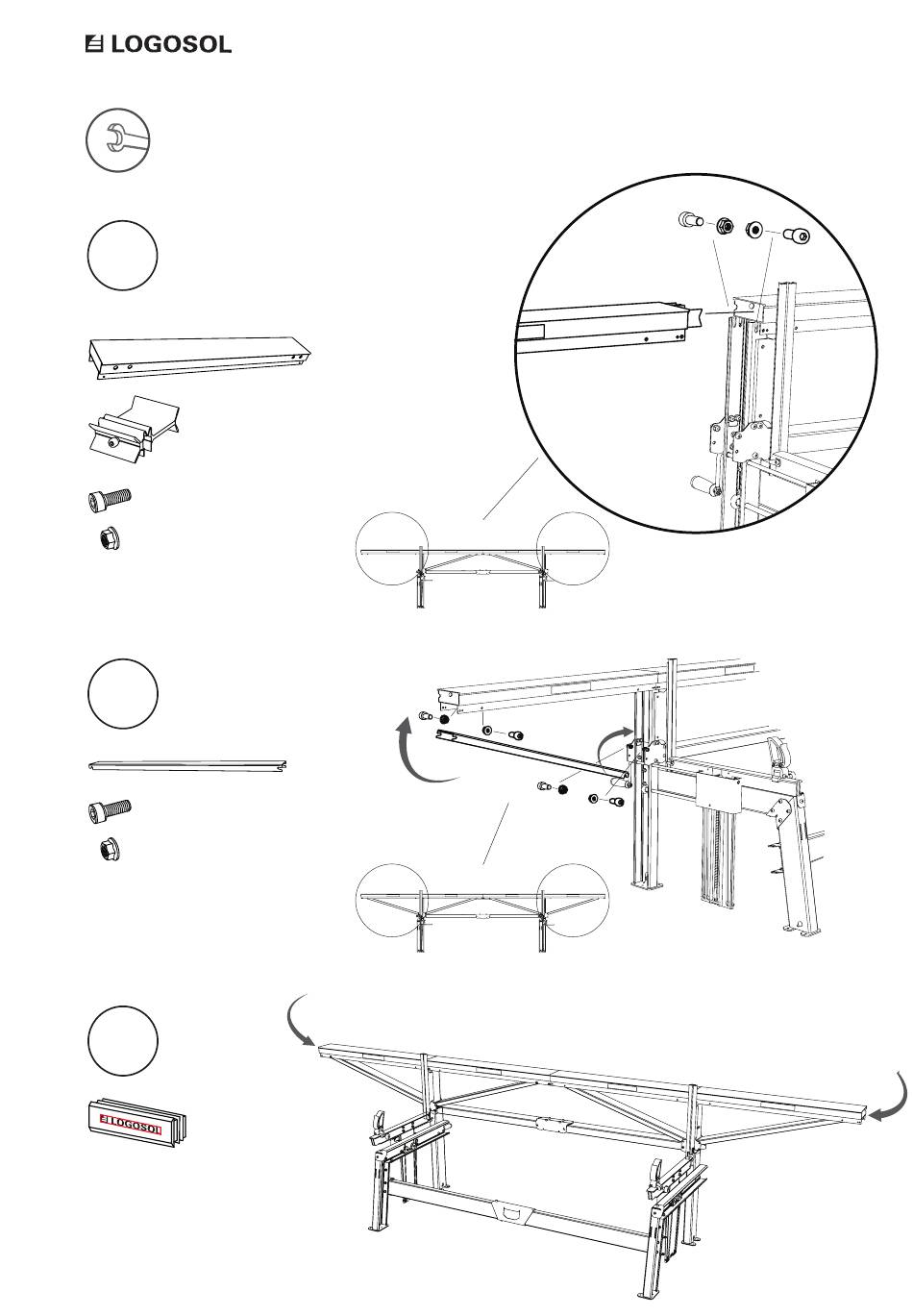 LOGOSOL

LOGOSOL