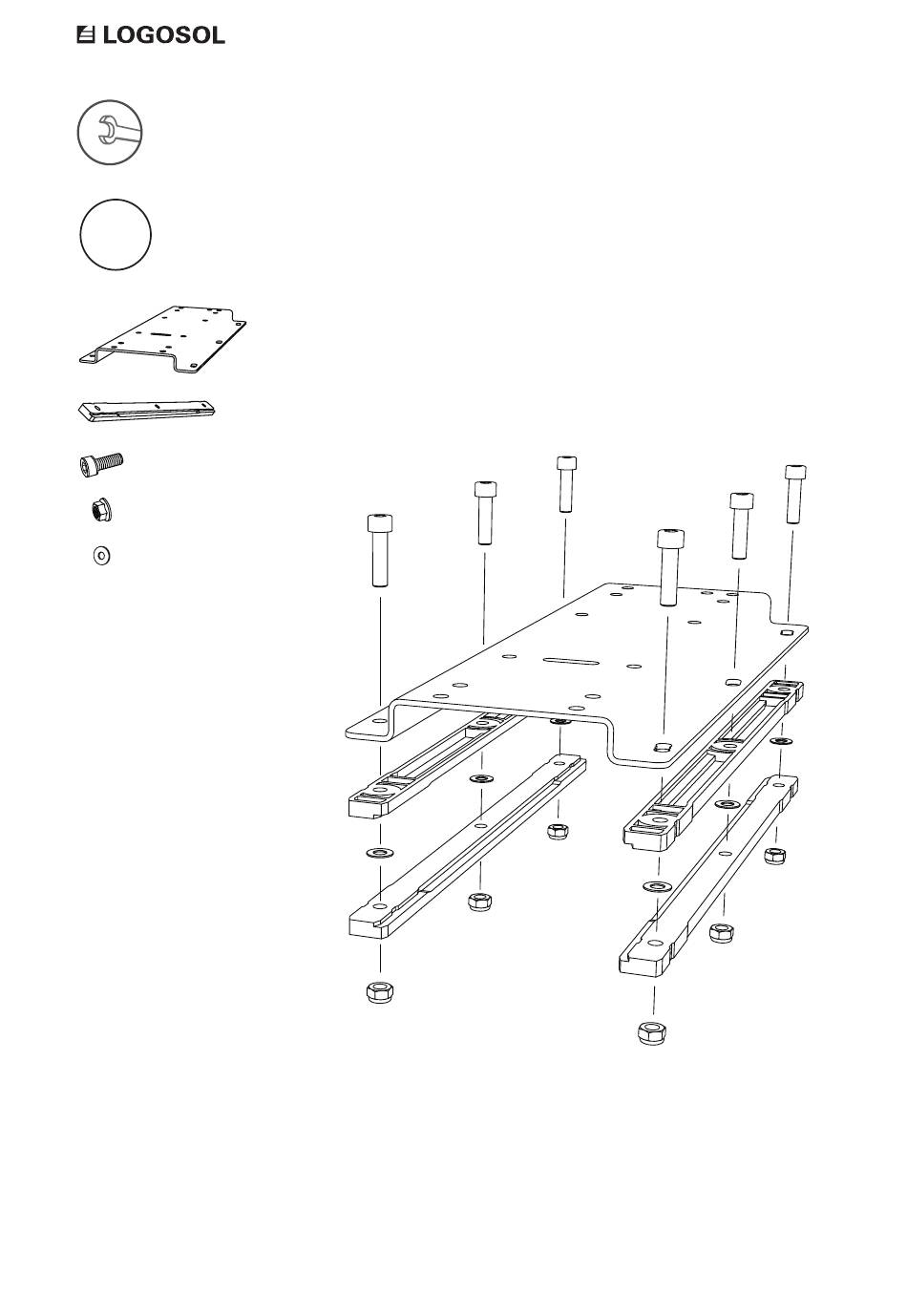 LOGOSOL