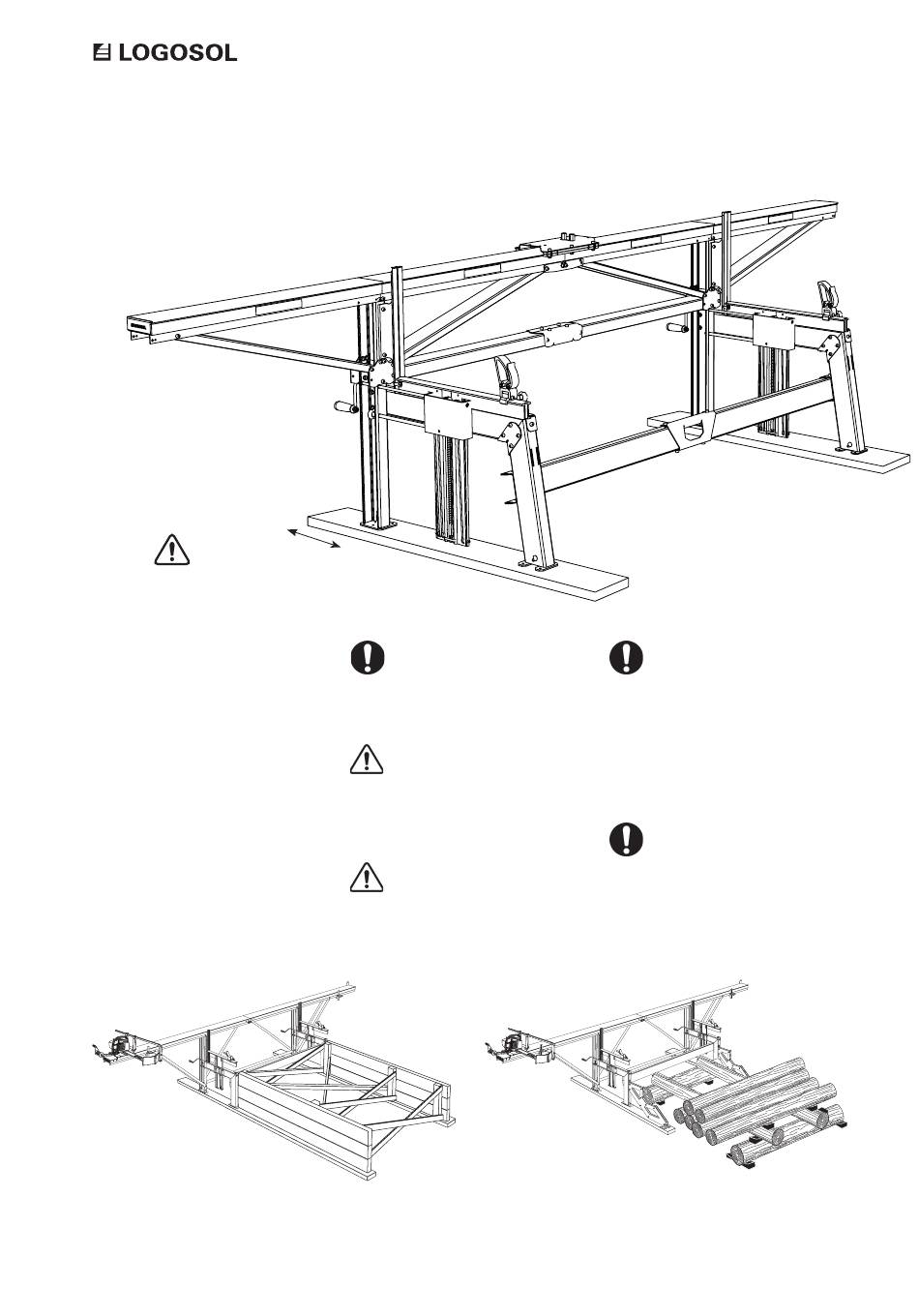 LOGOSOL